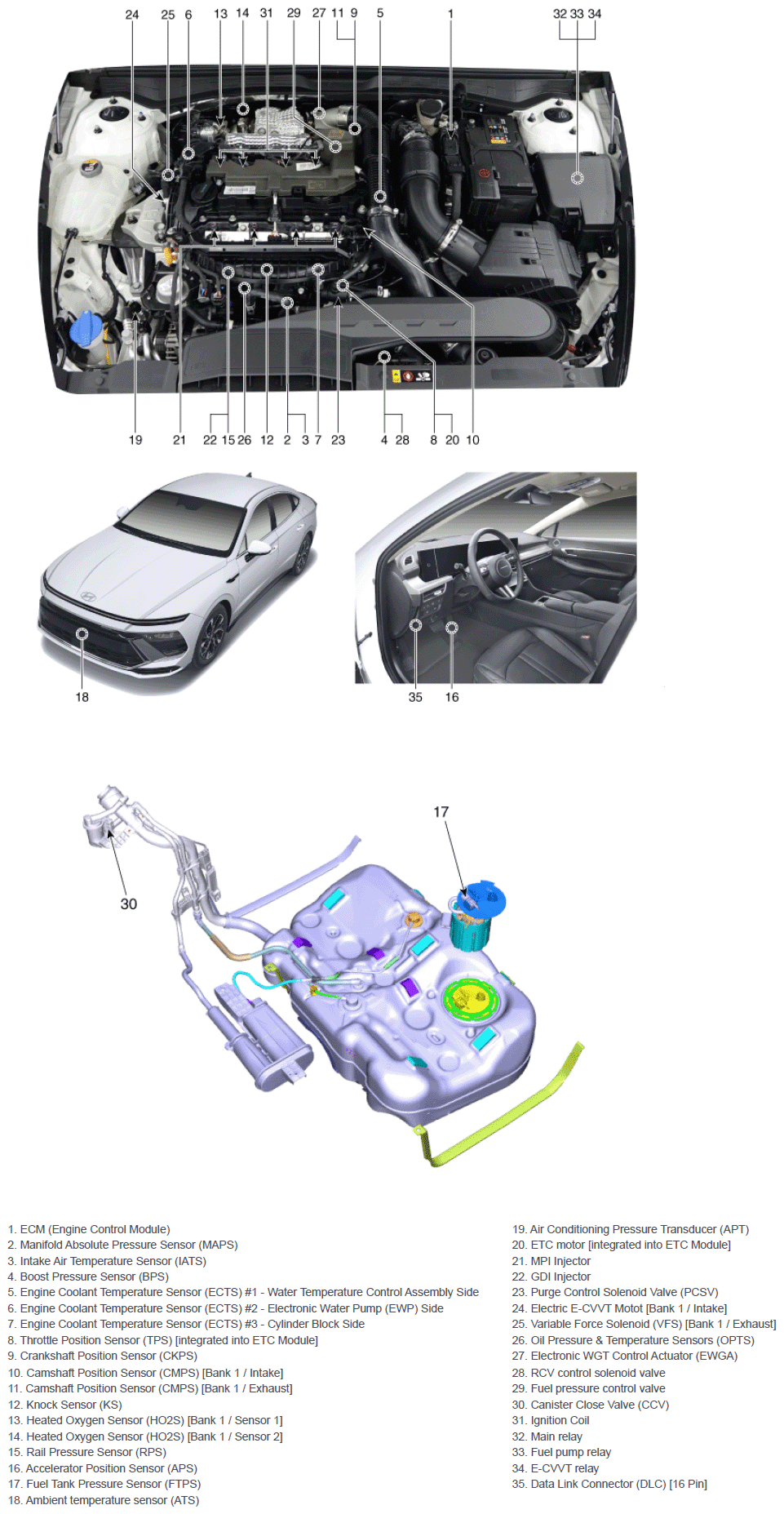 24 25 6 13 14 31 29 27 11 9 5 1 32 33 34

19 21 22 15 26 12 2 3 7 23 4 28 8 20 10

18

35 16

17

30

1. ECM (Engine Control Module)
2. Manifold Absolute Pressure Sensor (MAPS)
3. Intake Air Temperature Sensor (IATS)
4. Boost Pressure Sensor (BPS)
5. Engine Coolant Temperature Sensor (ECTS) #1 - Water Temperature Control Assembly Side
6. Engine Coolant Temperature Sensor (ECTS) #2 - Electronic Water Pump (EWP) Side
7. Engine Coolant Temperature Sensor (ECTS) #3 - Cylinder Block Side
8. Throttle Position Sensor (TPS) [integrated into ETC Module]
9. Crankshaft Position Sensor (CKPS)
10. Camshaft Position Sensor (CMPS) [Bank 1 / Intake]
11. Camshaft Position Sensor (CMPS) [Bank 1 / Exhaust]
12. Knock Sensor (KS)
13. Heated Oxygen Sensor (HO2S) [Bank 1 / Sensor 1]
14. Heated Oxygen Sensor (HO2S) [Bank 1 / Sensor 2]
15. Rail Pressure Sensor (RPS)
16. Accelerator Position Sensor (APS)
17. Fuel Tank Pressure Sensor (FTPS)
18. Ambient temperature sensor (ATS)

19. Air Conditioning Pressure Transducer (APT)
20. ETC motor [integrated into ETC Module]
21. MPI Injector
22. GDI Injector
23. Purge Control Solenoid Valve (PCSV)
24. Electric E-CVVT Motot [Bank 1 / Intake]
25. Variable Force Solenoid (VFS) [Bank 1 / Exhaust]
26. Oil Pressure & Temperature Sensors (OPTS)
27. Electronic WGT Control Actuator (EWGA)
28. RCV control solenoid valve
29. Fuel pressure control valve
30. Canister Close Valve (CCV)
31. Ignition Coil
32. Main relay
33. Fuel pump relay
34. E-CVVT relay
35. Data Link Connector (DLC) [16 Pin]