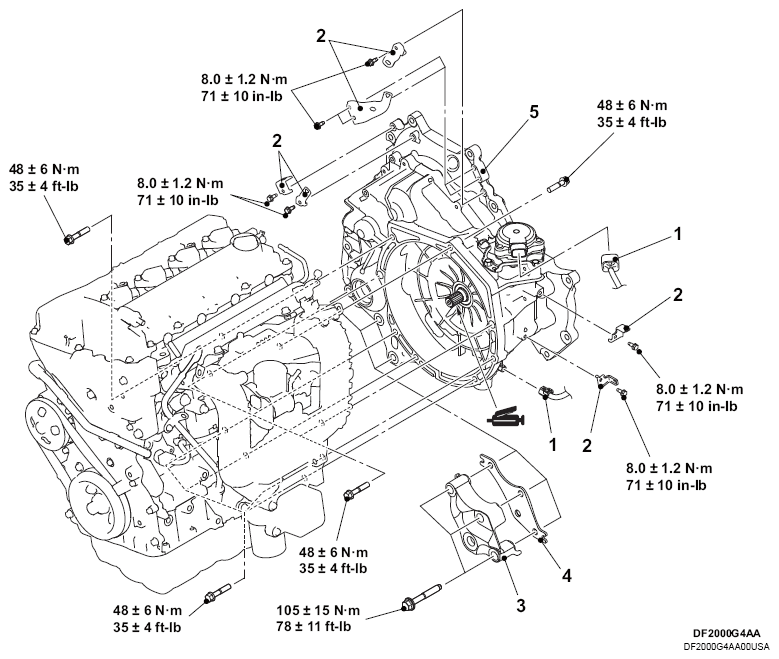 2

8.0 ± 1.2 N·m
71 ± 10 in-lb

5

48 ± 6 N·m
35 ± 4 ft-lb

2

48 ± 6 N·m
35 ± 4 ft-lb

8.0 ± 1.2 N·m
71 ± 10 in-lb

1

2

8.0 ± 1.2 N·m
71 ± 10 in-lb

1

2

8.0 ± 1.2 N·m
71 ± 10 in-lb

48 ± 6 N·m
35 ± 4 ft-lb

4

3

48 ± 6 N·m
35 ± 4 ft-lb

105 ± 15 N·m
78 ± 11 ft-lb

DF2000G4AA
DF2000G4AA00USA