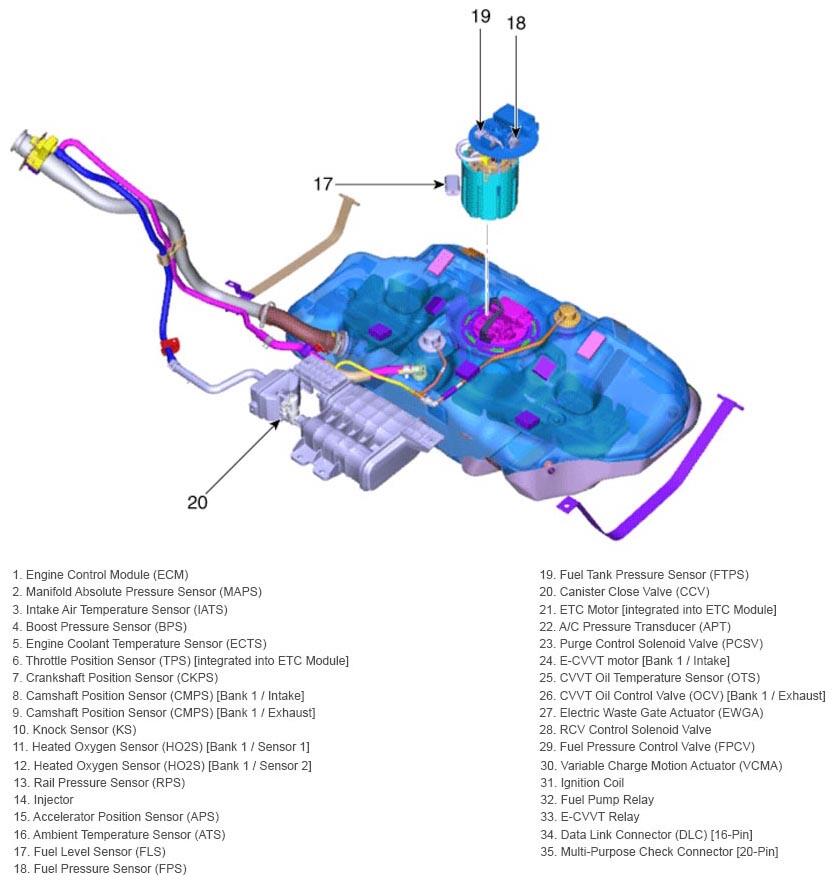 19
18
17
20

1. Engine Control Module (ECM)
2. Manifold Absolute Pressure Sensor (MAPS)
3. Intake Air Temperature Sensor (IATS)
4. Boost Pressure Sensor (BPS)
5. Engine Coolant Temperature Sensor (ECTS)
6. Throttle Position Sensor (TPS) [integrated into ETC Module]
7. Crankshaft Position Sensor (CKPS)
8. Camshaft Position Sensor (CMPS) [Bank 1 / Intake]
9. Camshaft Position Sensor (CMPS) [Bank 1 / Exhaust]
10. Knock Sensor (KS)
11. Heated Oxygen Sensor (HO2S) [Bank 1 / Sensor 1]
12. Heated Oxygen Sensor (HO2S) [Bank 1 / Sensor 2]
13. Rail Pressure Sensor (RPS)
14. Injector
15. Accelerator Position Sensor (APS)
16. Ambient Temperature Sensor (ATS)
17. Fuel Level Sensor (FLS)
18. Fuel Pressure Sensor (FPS)

19. Fuel Tank Pressure Sensor (FTPS)
20. Canister Close Valve (CCV)
21. ETC Motor [integrated into ETC Module]
22. A/C Pressure Transducer (APT)
23. Purge Control Solenoid Valve (PCSV)
24. E-CVVT motor [Bank 1 / Intake]
25. CVVT Oil Temperature Sensor (OTS)
26. CVVT Oil Control Valve (OCV) [Bank 1 / Exhaust]
27. Electric Waste Gate Actuator (EWGA)
28. RCV Control Solenoid Valve
29. Fuel Pressure Control Valve (FPCV)
30. Variable Charge Motion Actuator (VCMA)
31. Ignition Coil
32. Fuel Pump Relay
33. E-CVVT Relay
34. Data Link Connector (DLC) [16-Pin]
35. Multi-Purpose Check Connector [20-Pin]