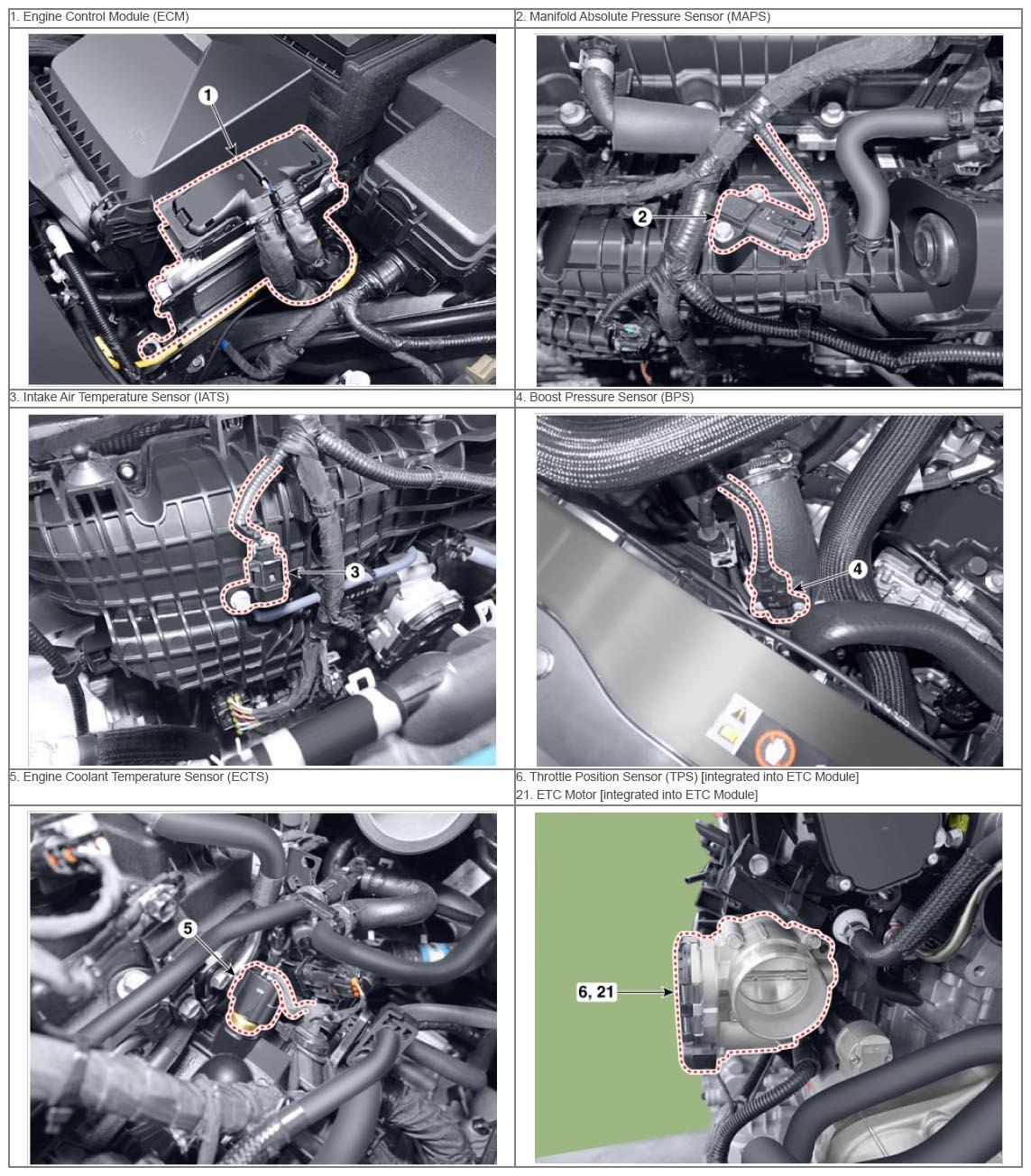 | 1. Engine Control Module (ECM) | 2. Manifold Absolute Pressure Sensor (MAPS) |
|---|---|
| 1 | 2 |
| 3. Intake Air Temperature Sensor (IATS) | 4. Boost Pressure Sensor (BPS) |
| 3 | 4 |
| 5. Engine Coolant Temperature Sensor (ECTS) | 6. Throttle Position Sensor (TPS) [integrated into ETC Module] 21. ETC Motor [integrated into ETC Module] |
| 5 | 6, 21 |