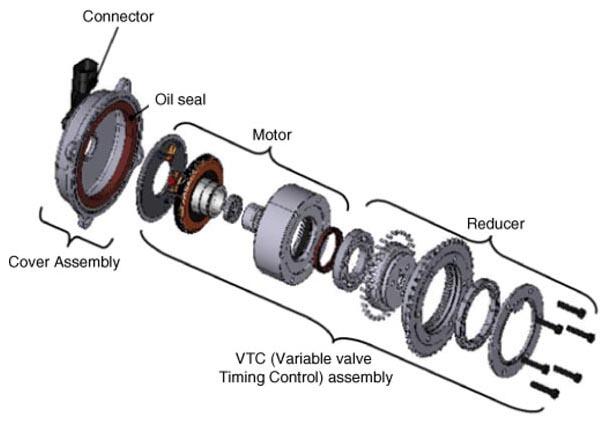 Connector

Oil seal

Motor

Reducer

Cover Assembly

VTC (Variable valve Timing Control) assembly