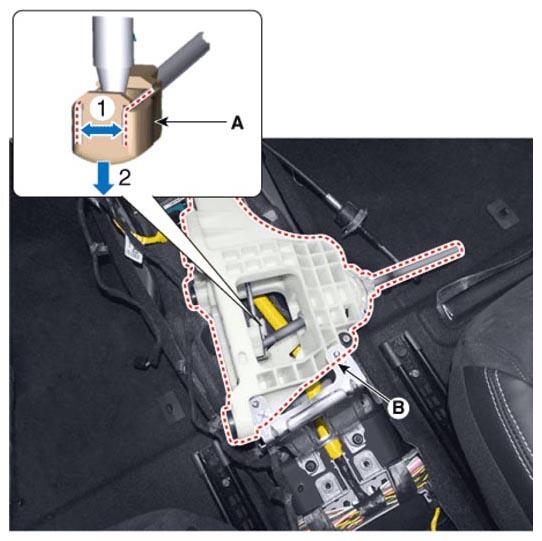 1
A
2
B