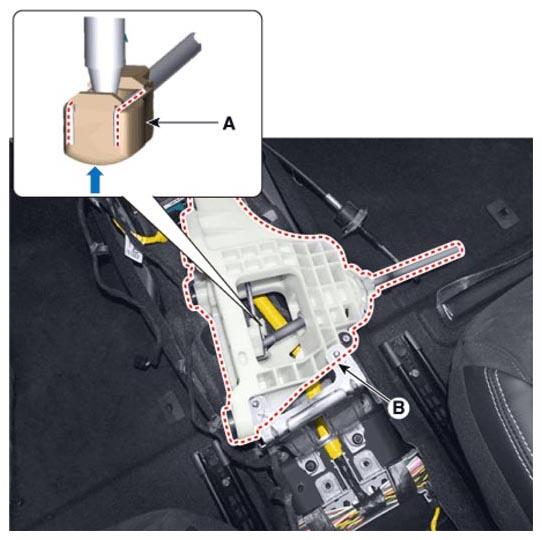 A

B