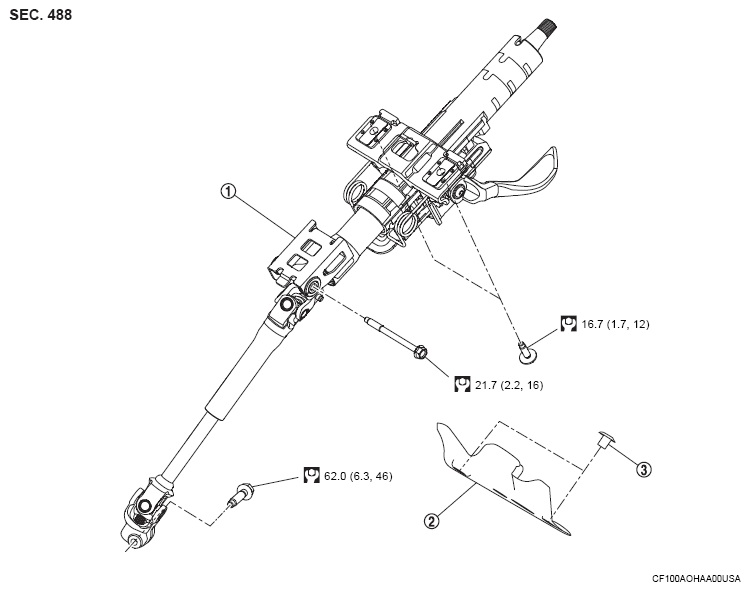 SEC. 488

①

16.7 (1.7, 12)

21.7 (2.2, 16)

62.0 (6.3, 46)

③

②

CF100AOHAA00USA