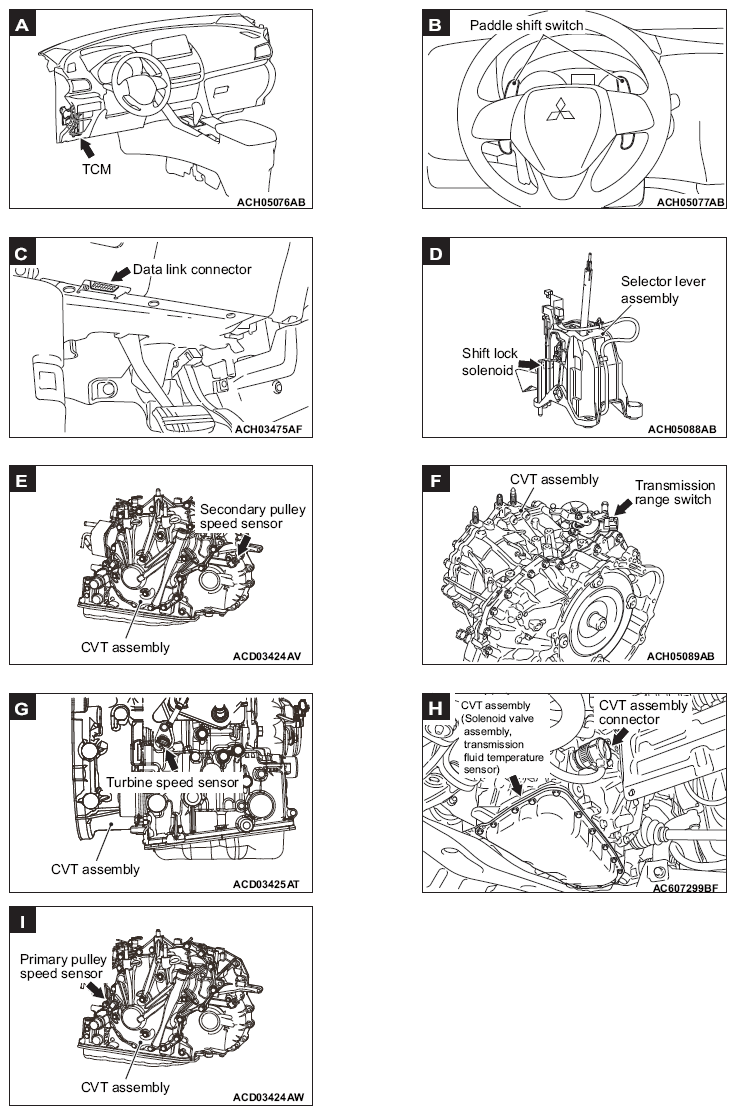 A
TCM
ACH05076AB

B
Paddle shift switch
ACH05077AB

C
Data link connector
ACH03475AF

D
Selector lever assembly
Shift lock solenoid
ACH05088AB

E
Secondary pulley speed sensor
CVT assembly
ACD03424AV

F
CVT assembly
Transmission range switch
ACH05089AB

G
Turbine speed sensor
CVT assembly
ACD03425AT

H
CVT assembly (Solenoid valve assembly, transmission fluid temperature sensor)
CVT assembly connector
AC607299BF

I
Primary pulley speed sensor
CVT assembly
ACD03424AW