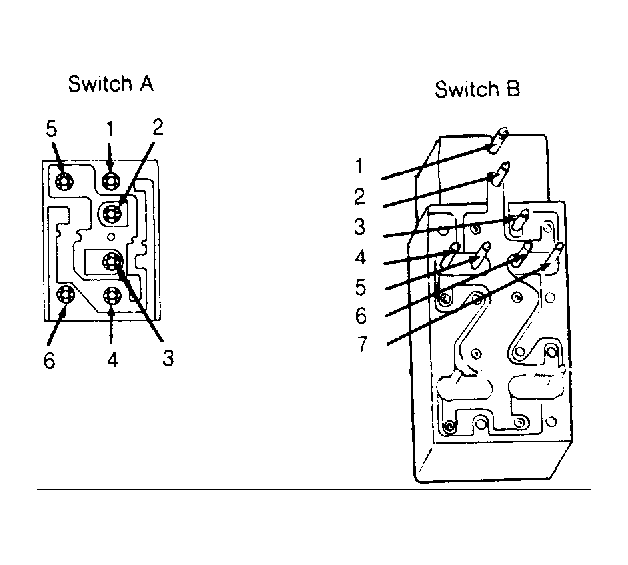 Switch A

5 1 2

6 4 3

Switch B

1
2
3
4
5
6
7