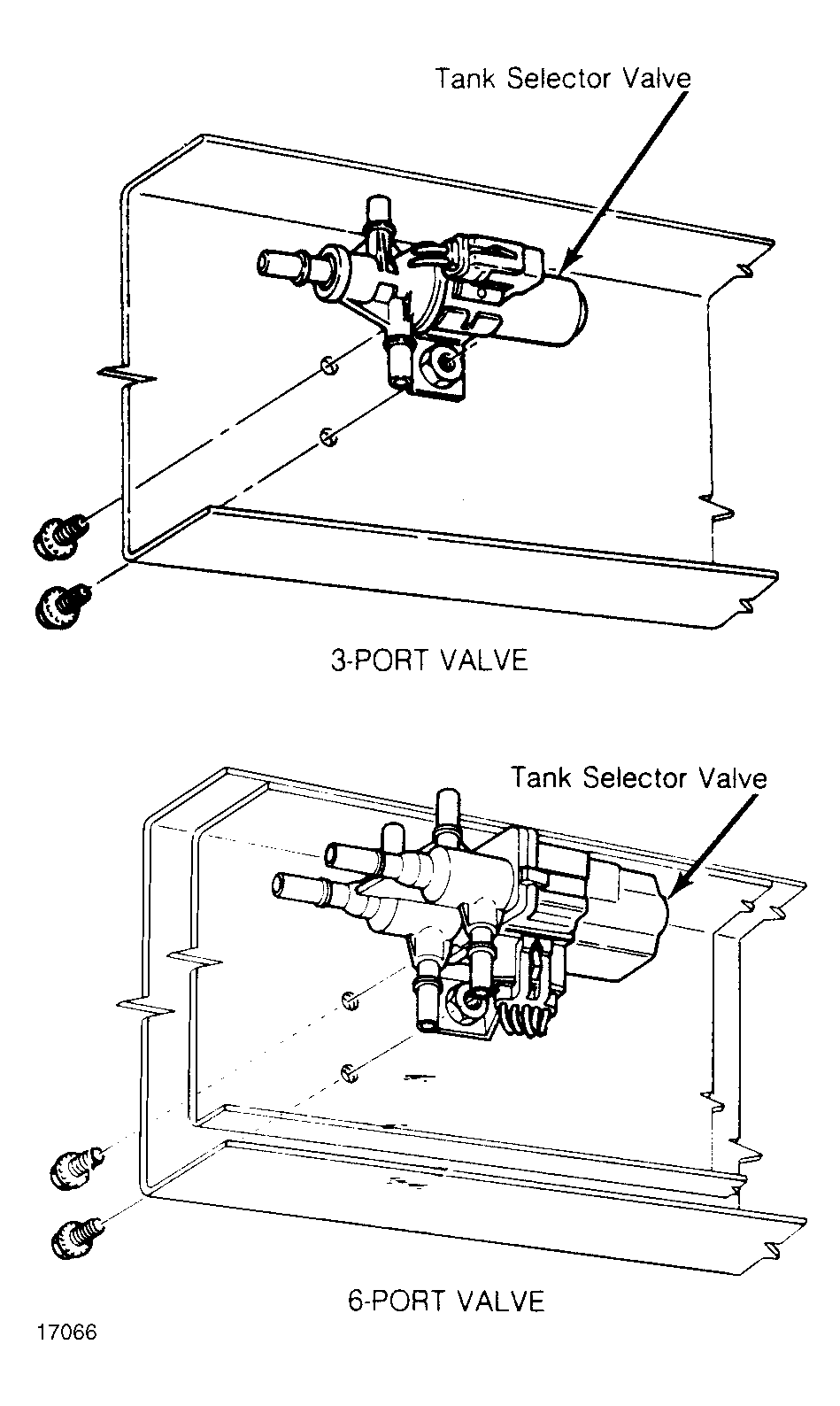 Tank Selector Valve

3-PORT VALVE

Tank Selector Valve

6-PORT VALVE

17066