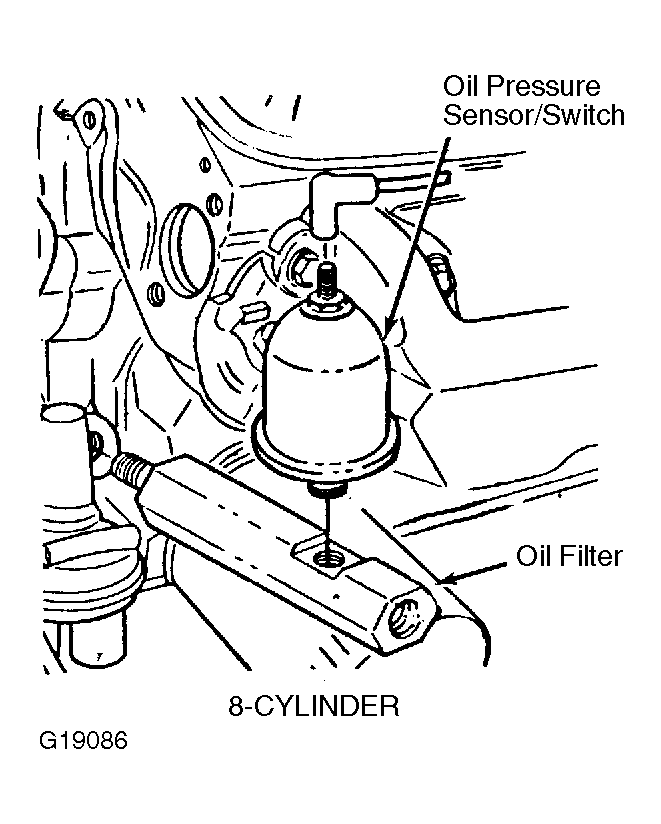 Oil Pressure Sensor/Switch

Oil Filter

8-CYLINDER

G19086