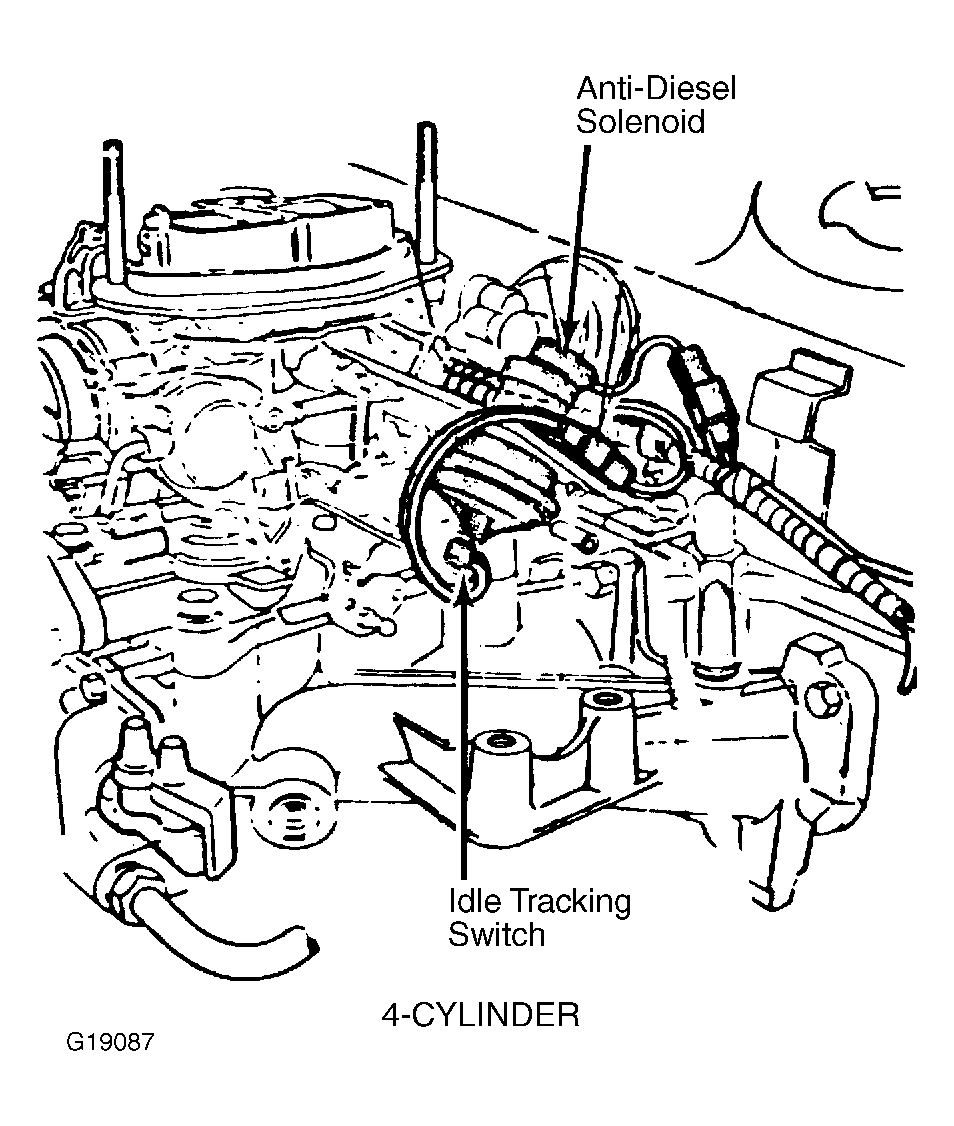 Anti-Diesel Solenoid

Idle Tracking Switch

4-CYLINDER

G19087