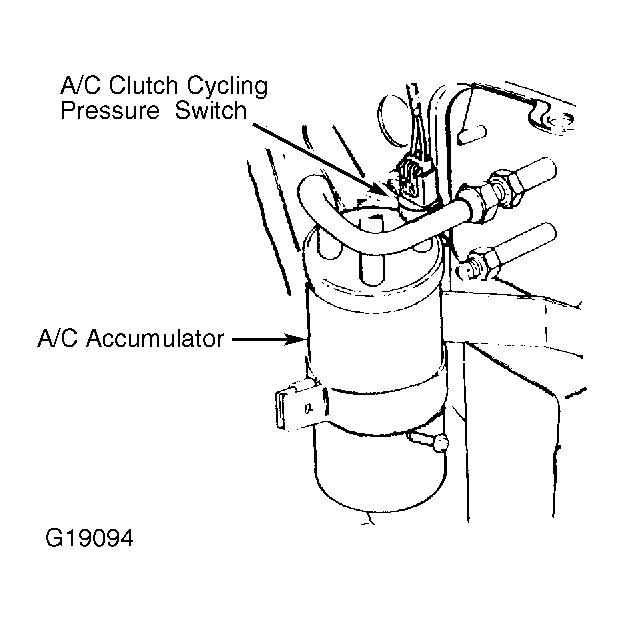 A/C Clutch Cycling Pressure Switch

A/C Accumulator

G19094