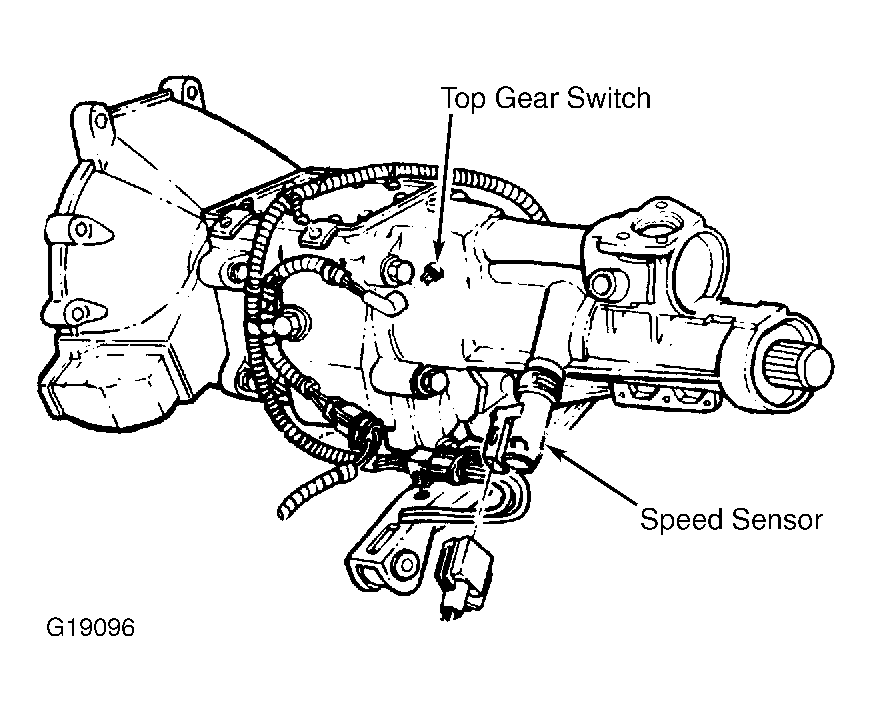 Top Gear Switch

Speed Sensor

G19096