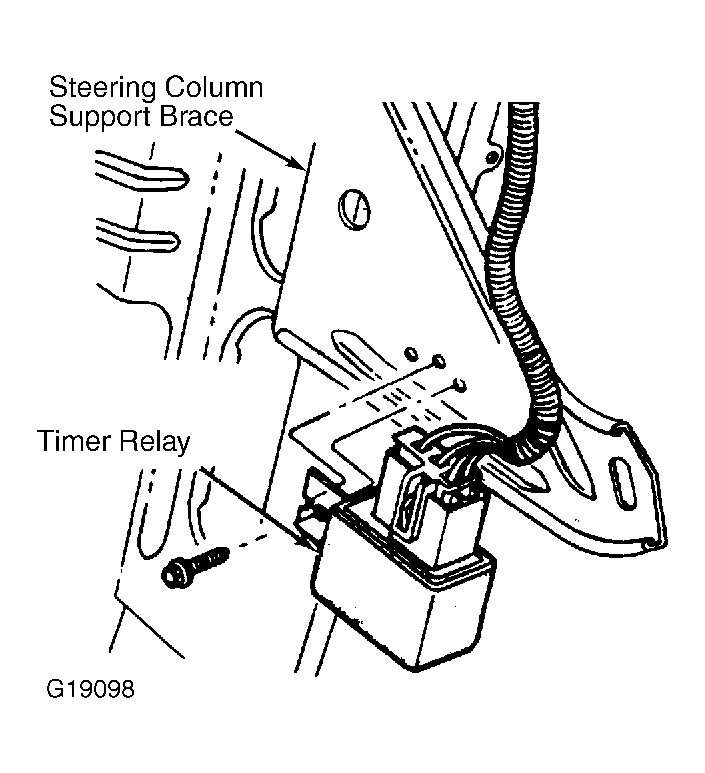 Steering Column
Support Brace

Timer Relay

G19098