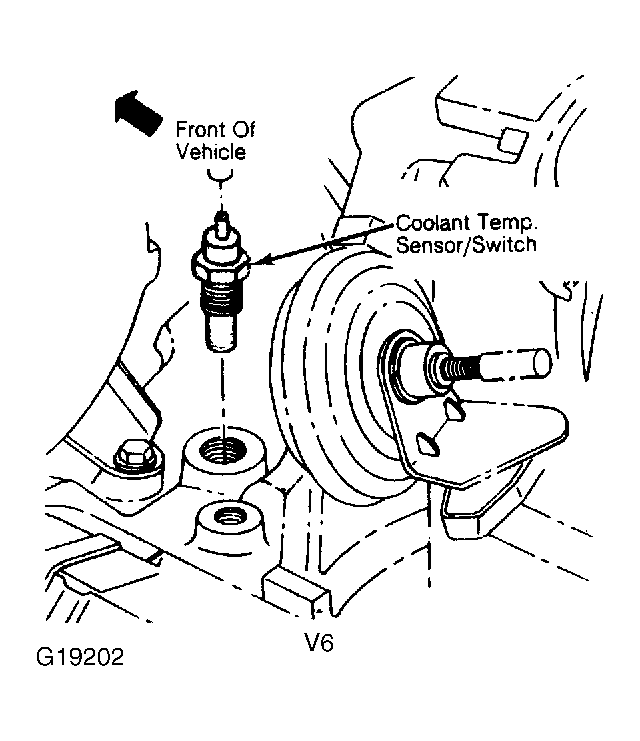 Front Of Vehicle

Coolant Temp. Sensor/Switch

V6

G19202