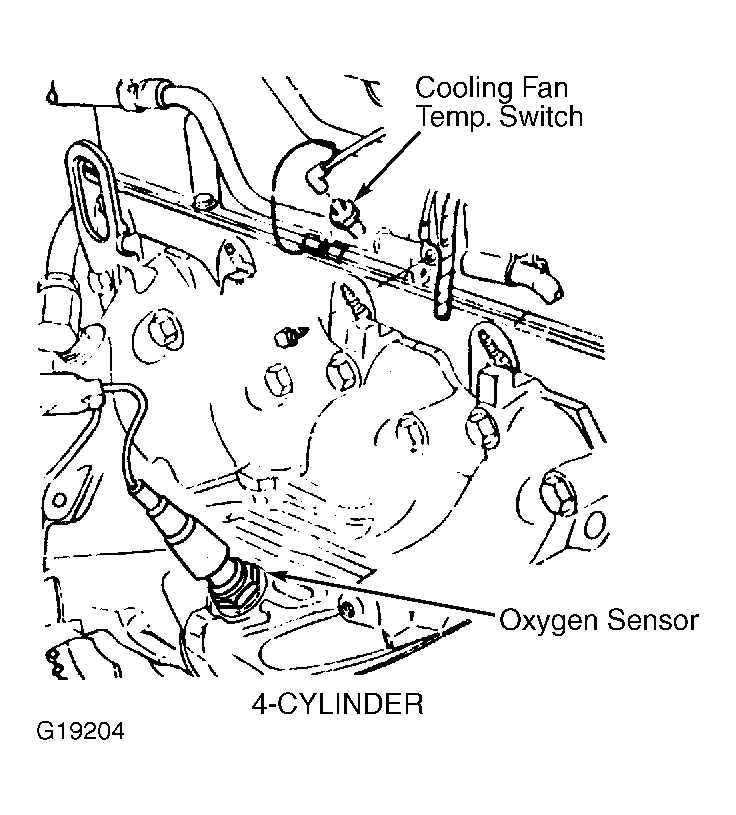 Cooling Fan Temp. Switch

Oxygen Sensor

4-CYLINDER

G19204