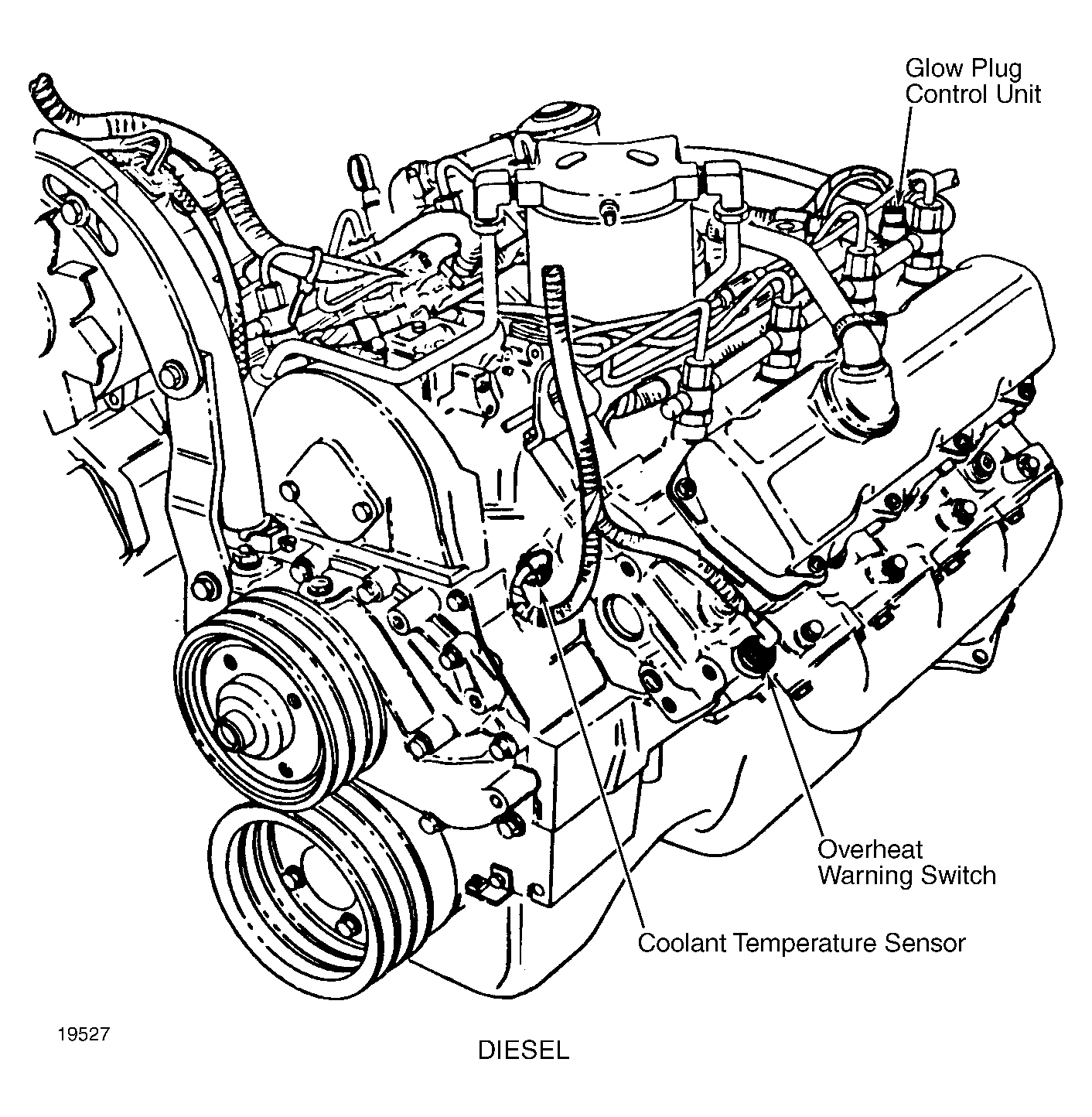 Glow Plug
Control Unit

Overheat
Warning Switch

Coolant Temperature Sensor

19527

DIESEL