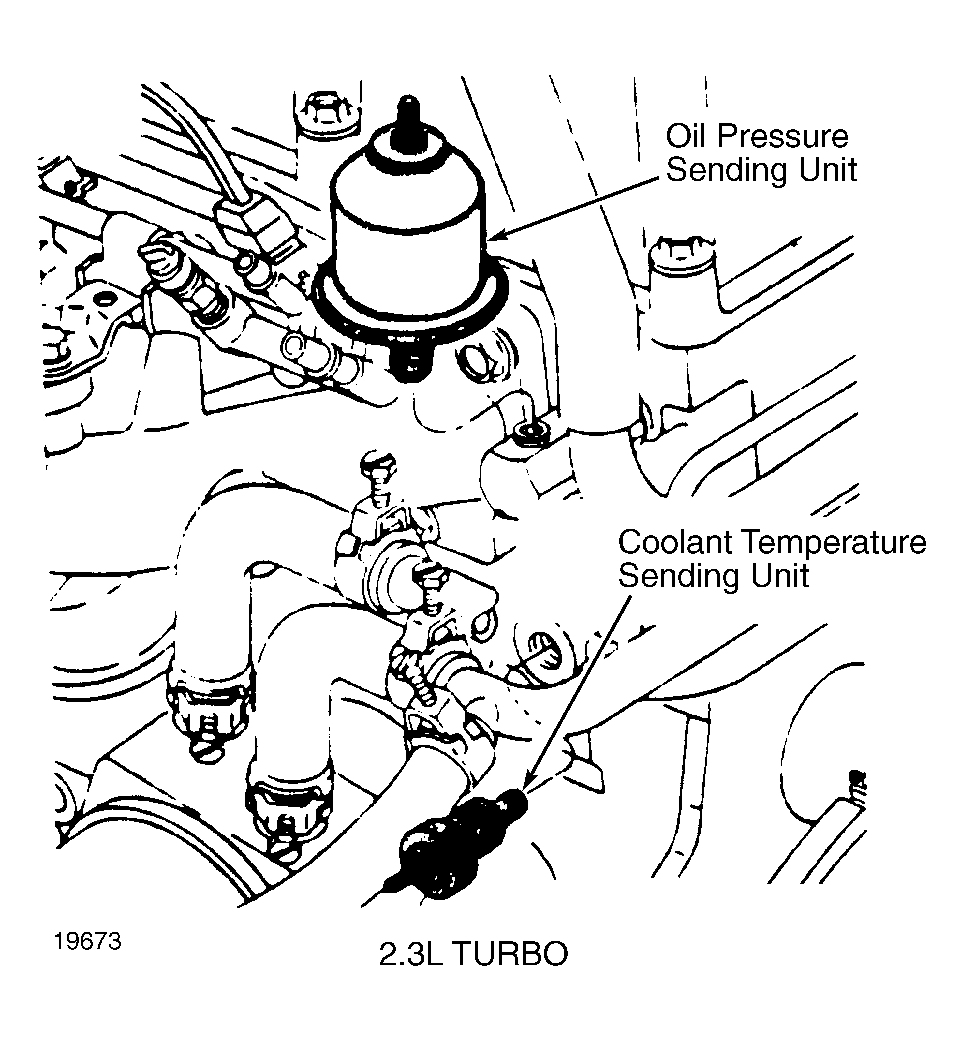 Oil Pressure Sending Unit

Coolant Temperature Sending Unit

19673

2.3L TURBO