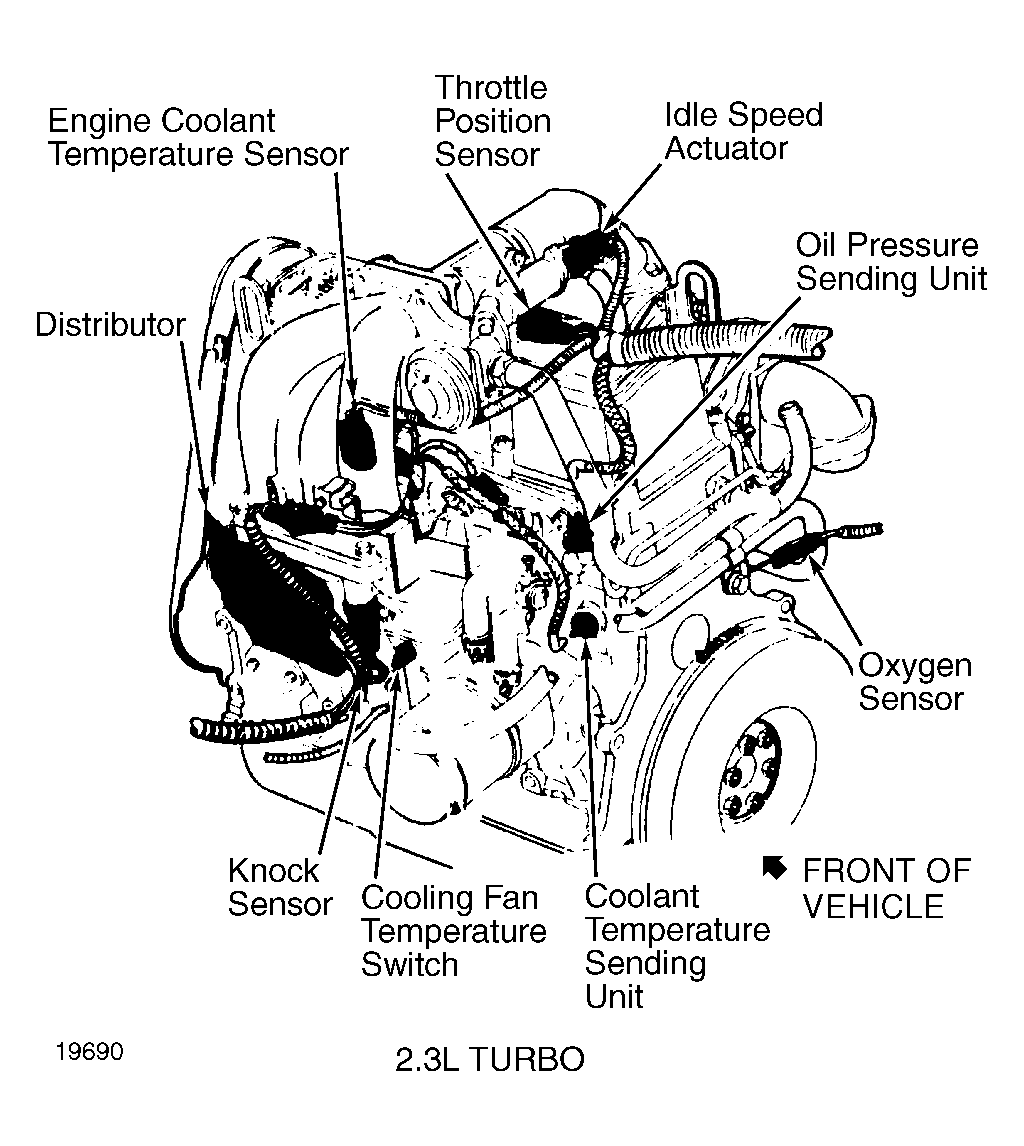 Engine Coolant Temperature Sensor

Throttle Position Sensor

Idle Speed Actuator

Oil Pressure Sending Unit

Distributor

Oxygen Sensor

Knock Sensor

Cooling Fan Temperature Switch

Coolant Temperature Sending Unit

FRONT OF VEHICLE

19690

2.3L TURBO