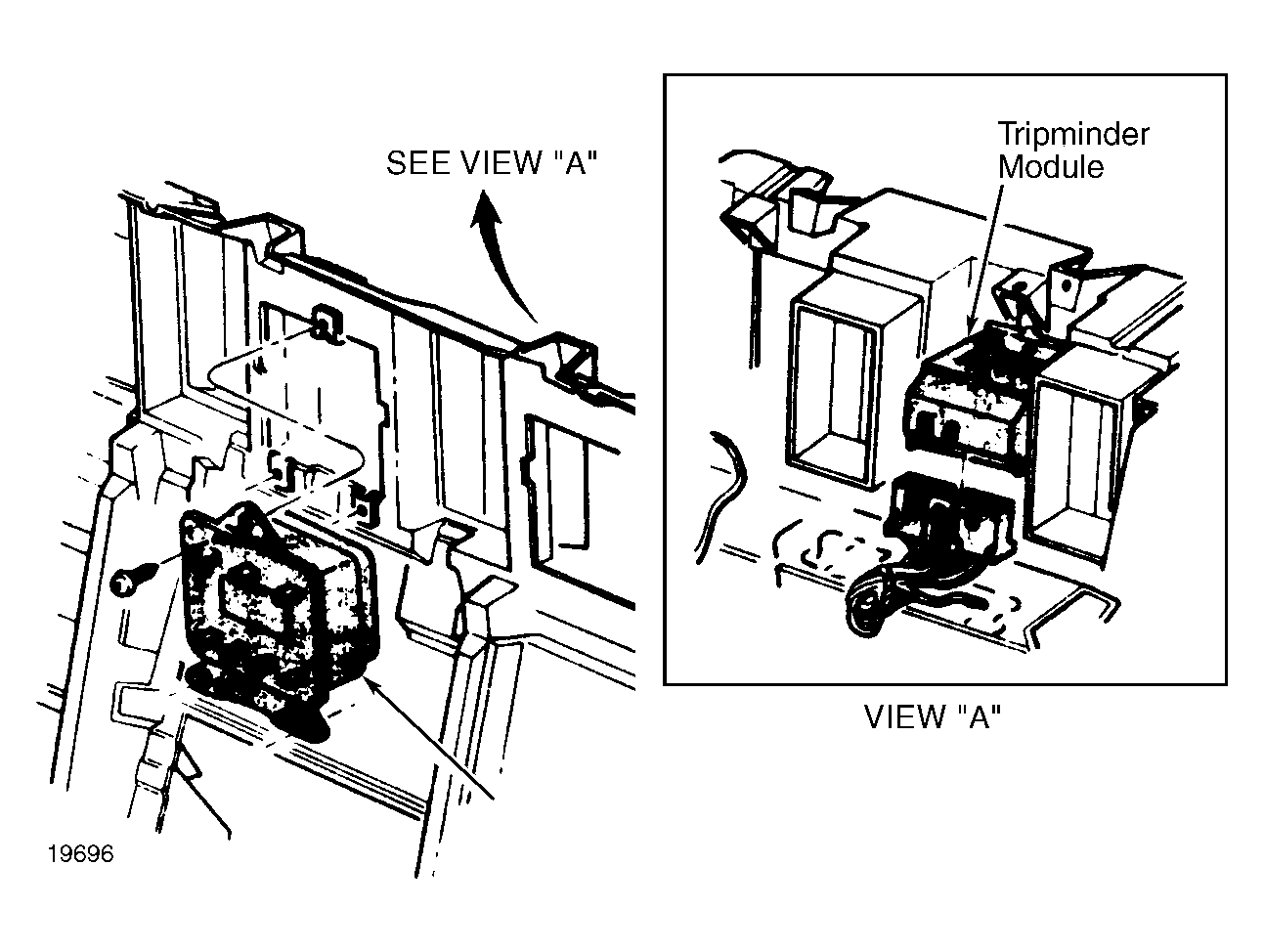 SEE VIEW "A"

Tripminder Module

VIEW "A"

19696