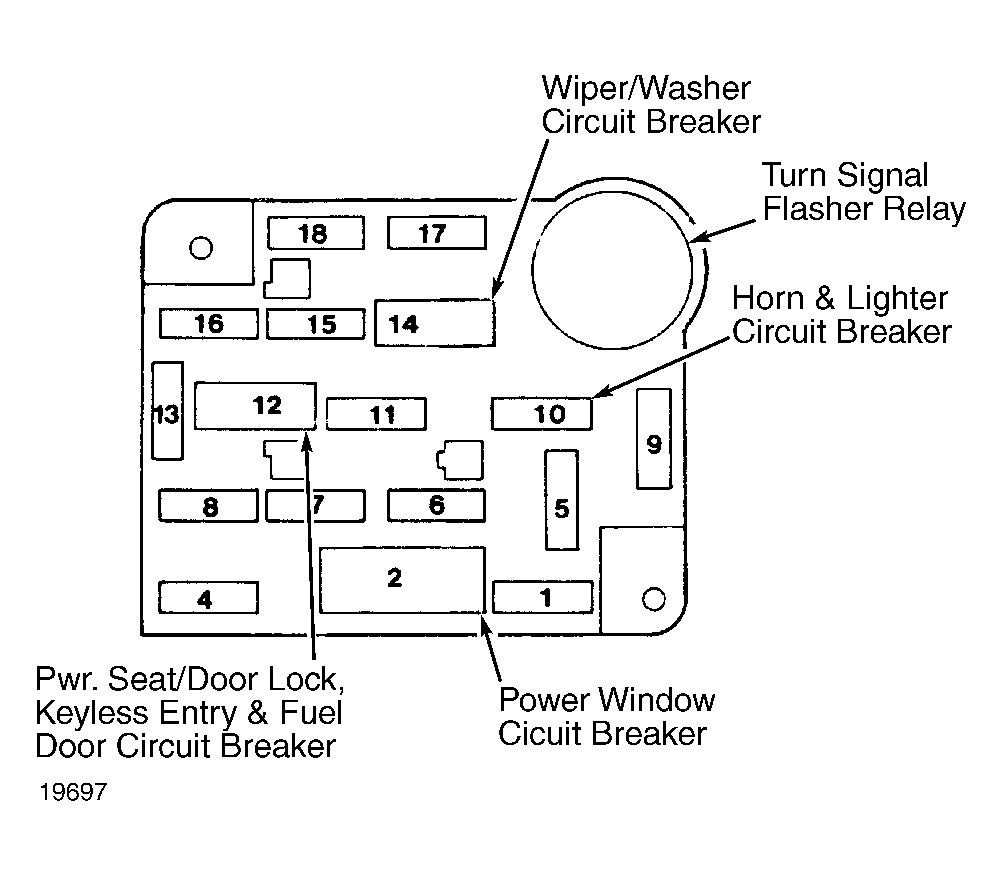 Wiper/Washer Circuit Breaker

Turn Signal Flasher Relay

Horn & Lighter Circuit Breaker

18
17
16
15
14
13
12
11
10
9
8
7
6
5
4
2
1

Pwr. Seat/Door Lock, Keyless Entry & Fuel Door Circuit Breaker

Power Window Cicuit Breaker

19697