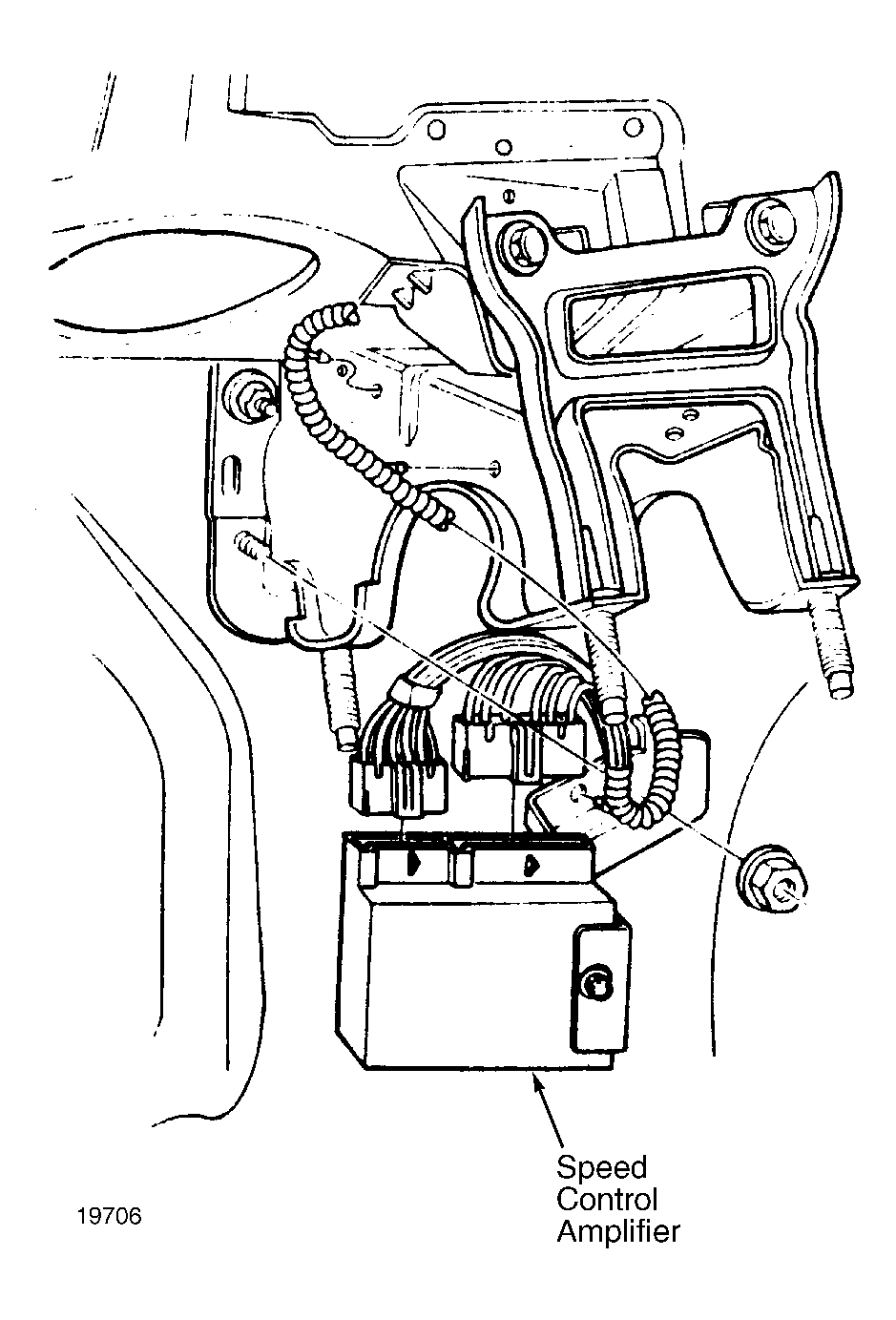 Speed Control Amplifier

19706