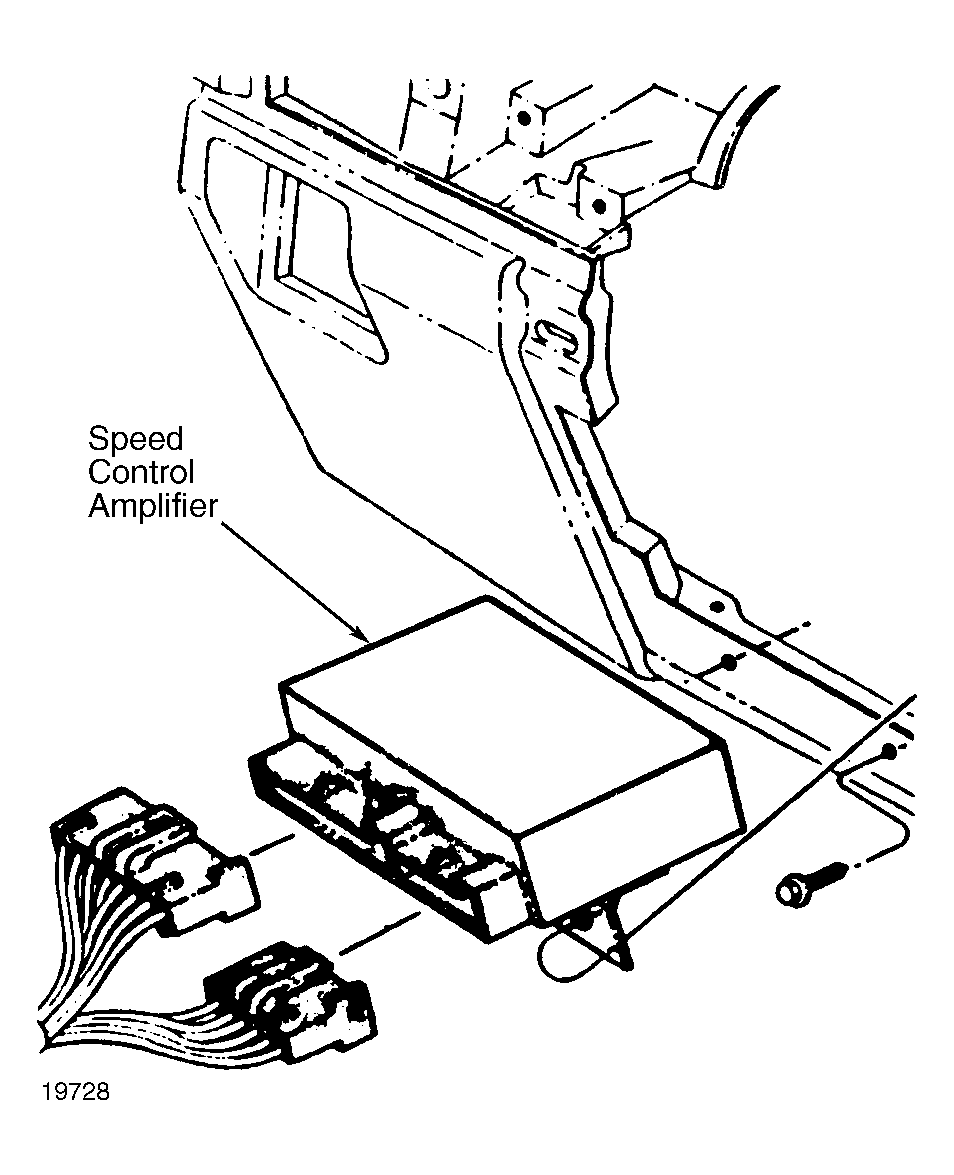 Speed Control Amplifier

19728