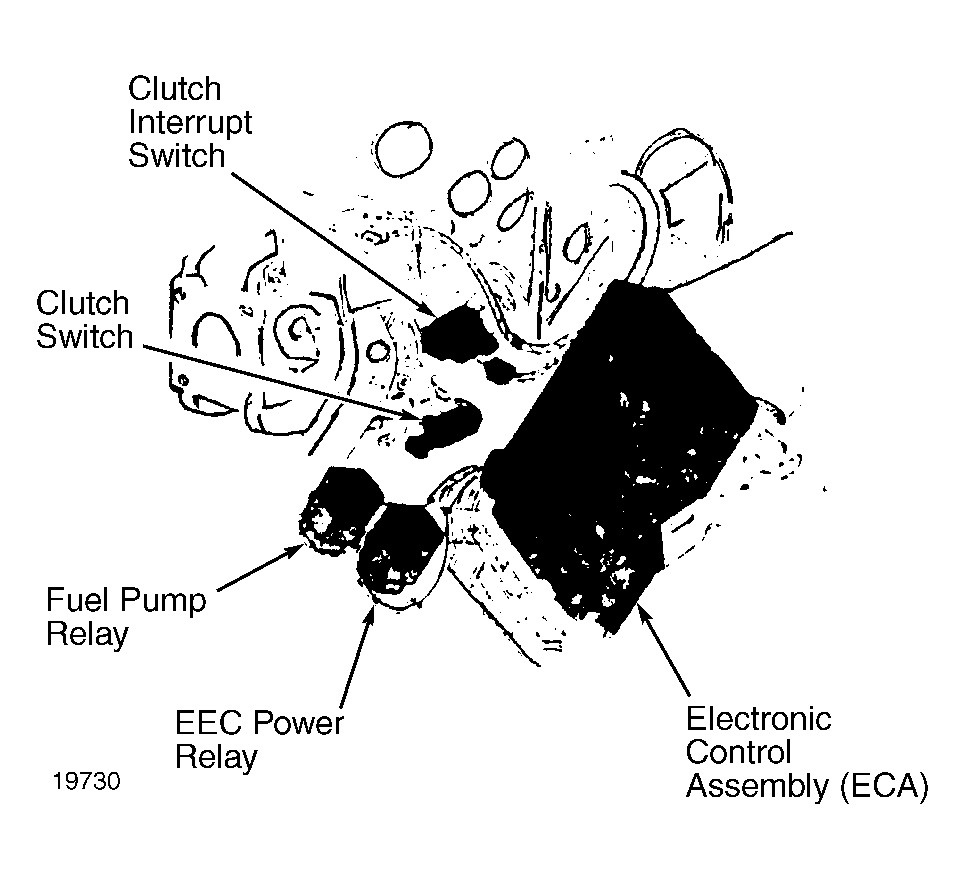 Clutch Interrupt Switch

Clutch Switch

Fuel Pump Relay

EEC Power Relay

Electronic Control Assembly (ECA)

19730