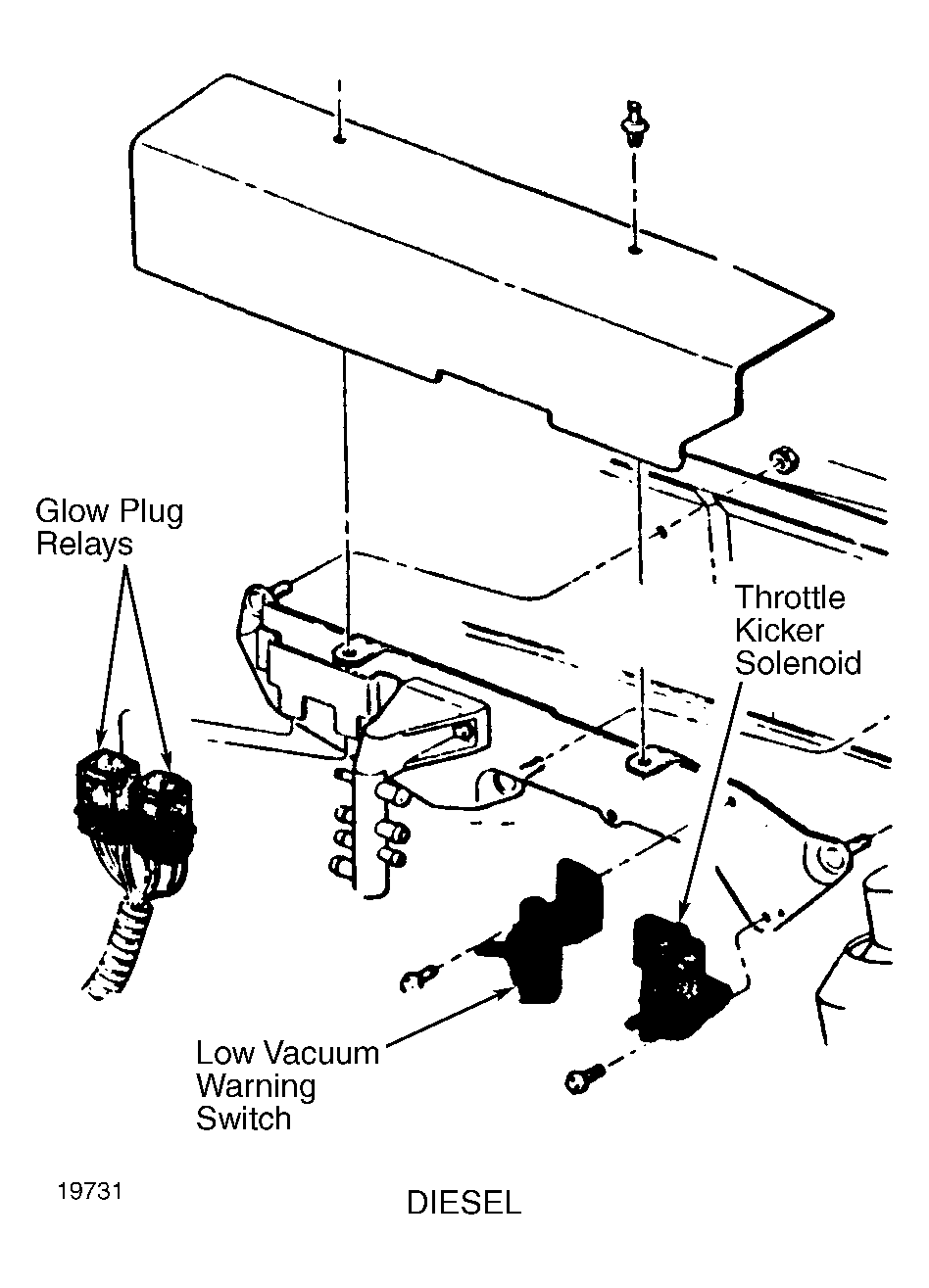 Glow Plug Relays

Throttle Kicker Solenoid

Low Vacuum Warning Switch

19731

DIESEL