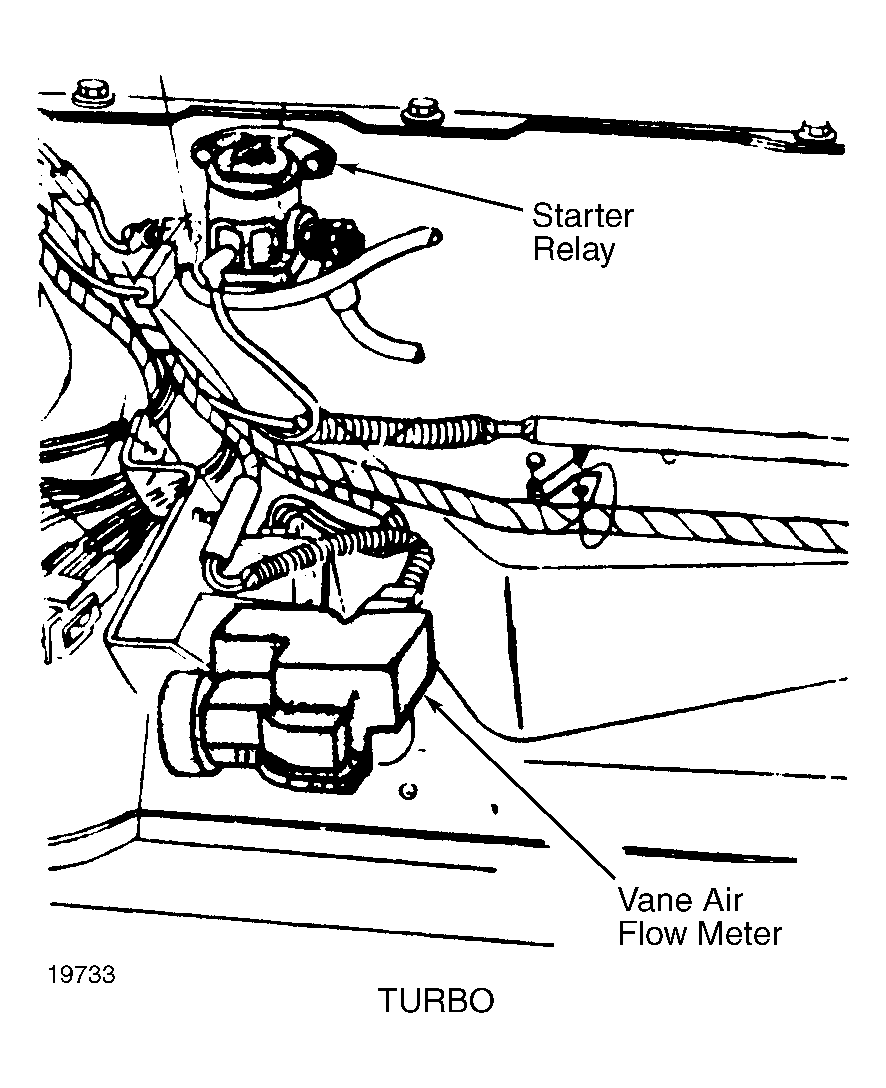 Starter Relay

Vane Air Flow Meter

19733

TURBO