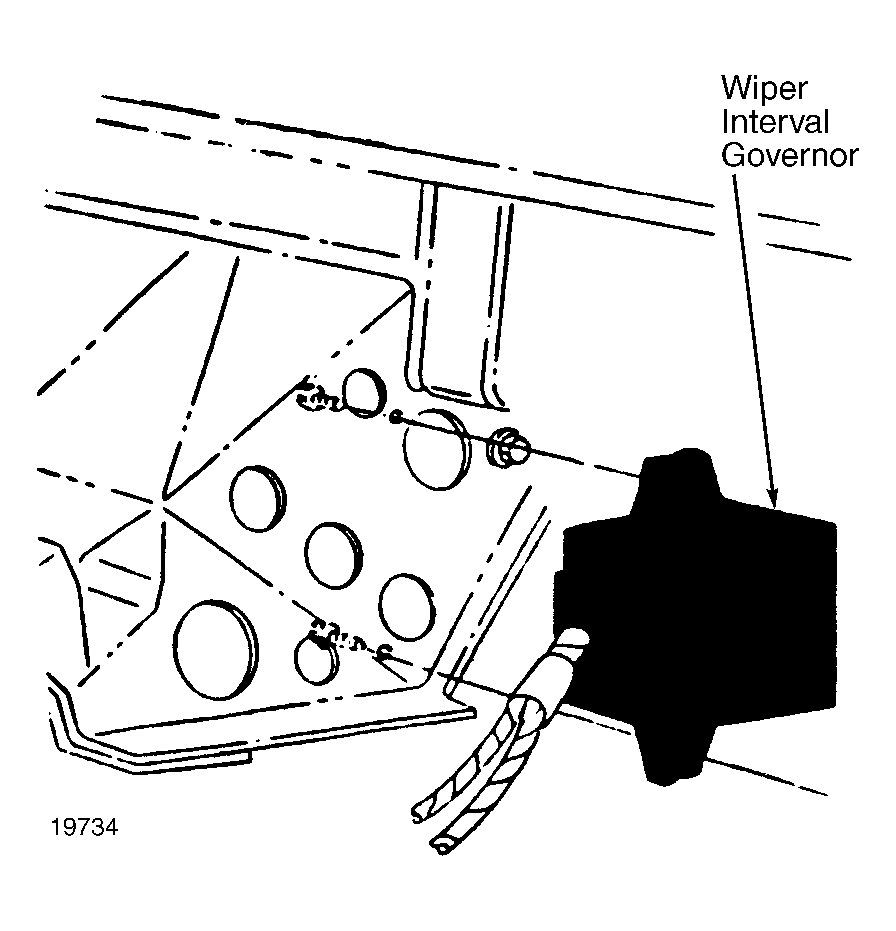 Wiper Interval Governor

19734