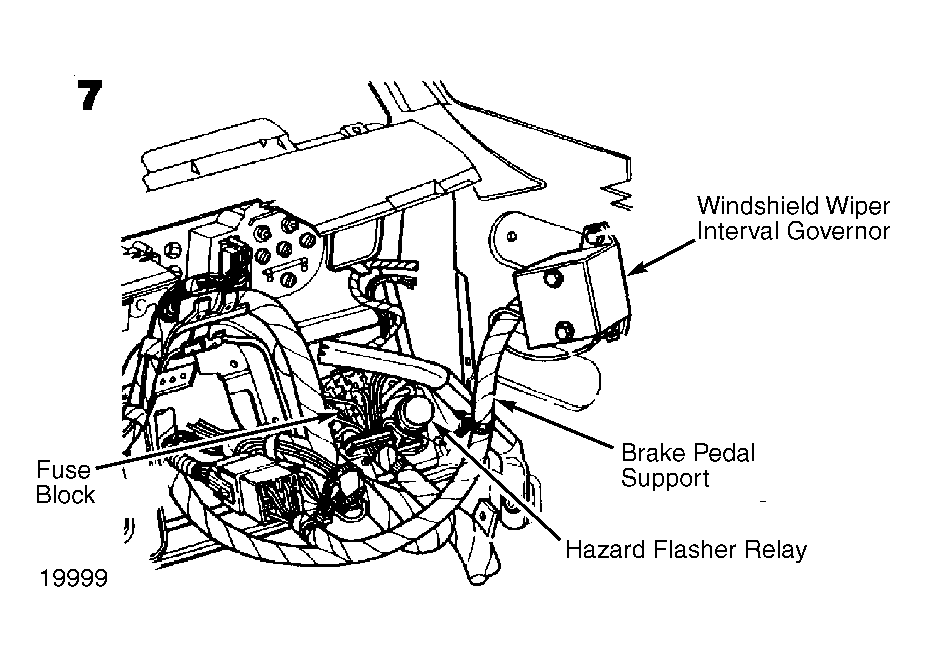 7

Windshield Wiper Interval Governor

Fuse Block

Brake Pedal Support

Hazard Flasher Relay

19999