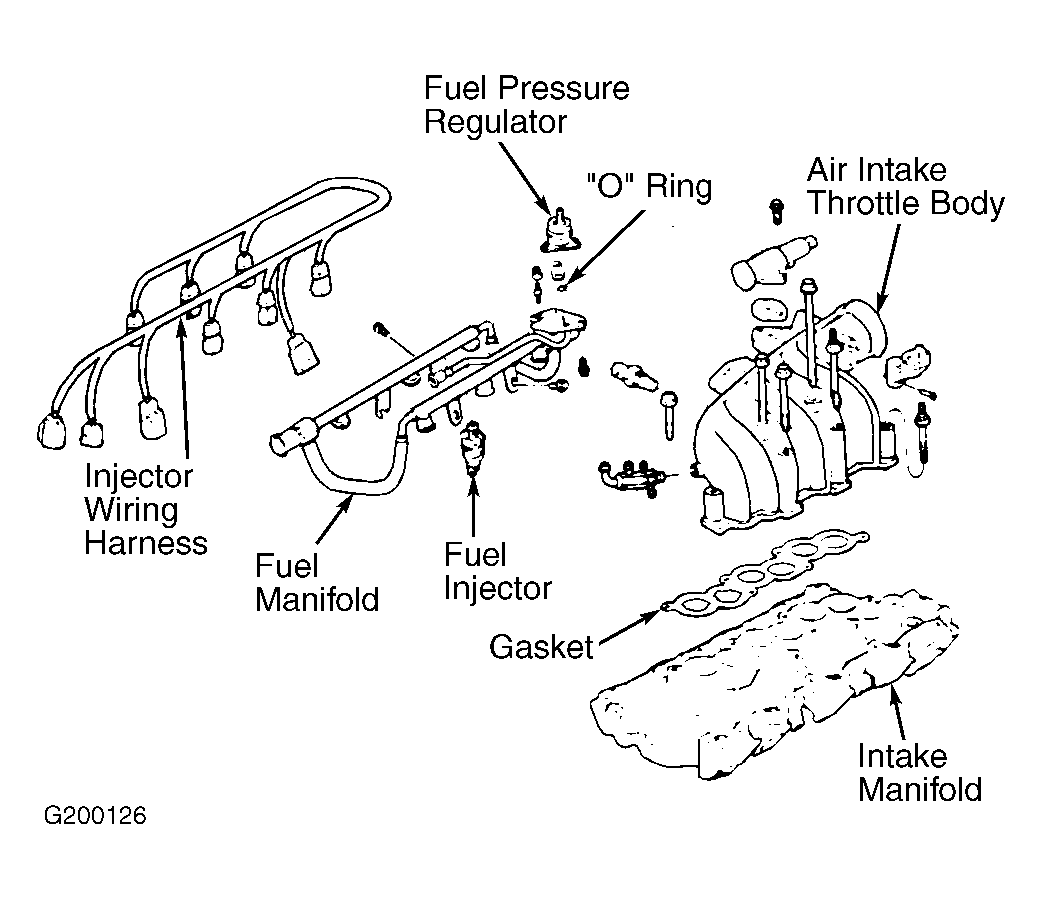 Fuel Pressure Regulator

"O" Ring

Air Intake Throttle Body

Injector Wiring Harness

Fuel Manifold

Fuel Injector

Gasket

Intake Manifold

G200126