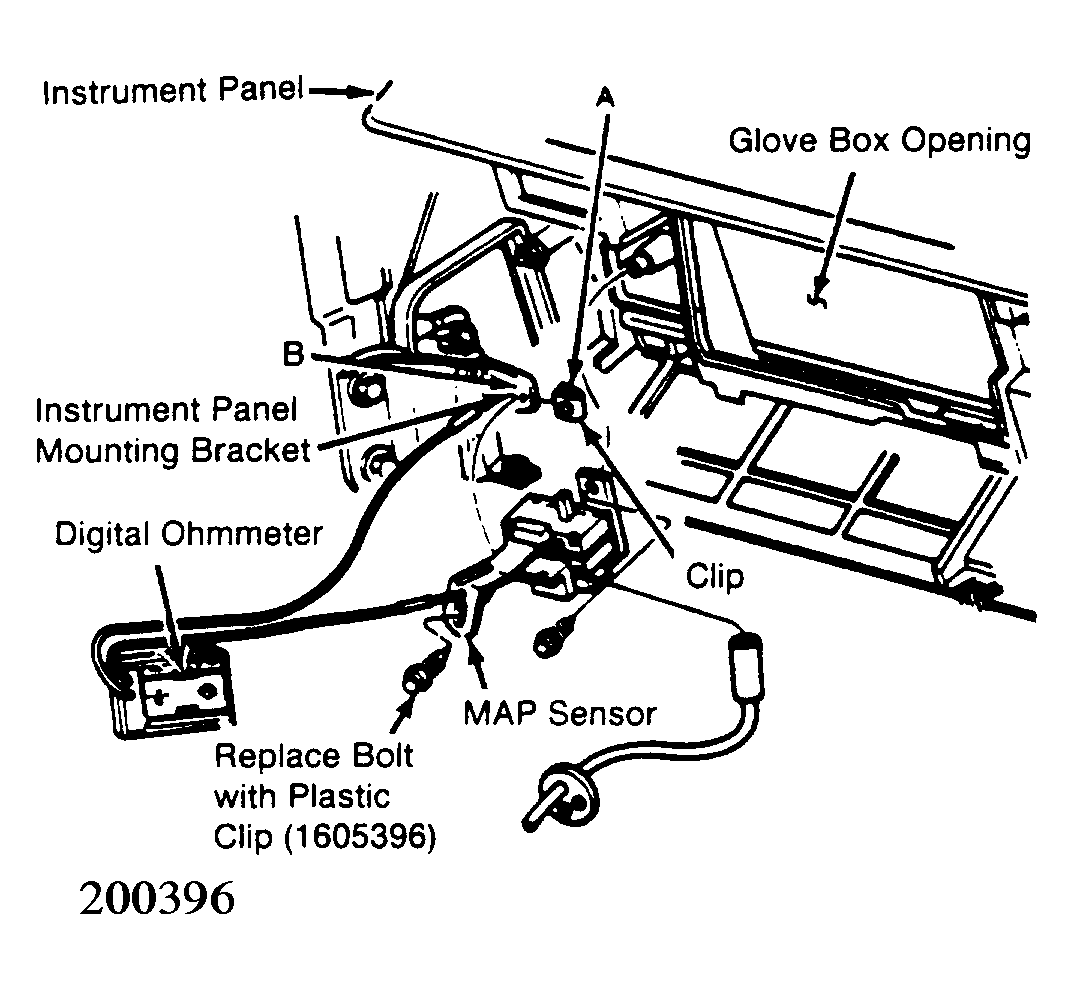 Instrument Panel

A

Glove Box Opening

B

Instrument Panel Mounting Bracket

Digital Ohmmeter

Clip

MAP Sensor

Replace Bolt with Plastic Clip (1605396)

200396