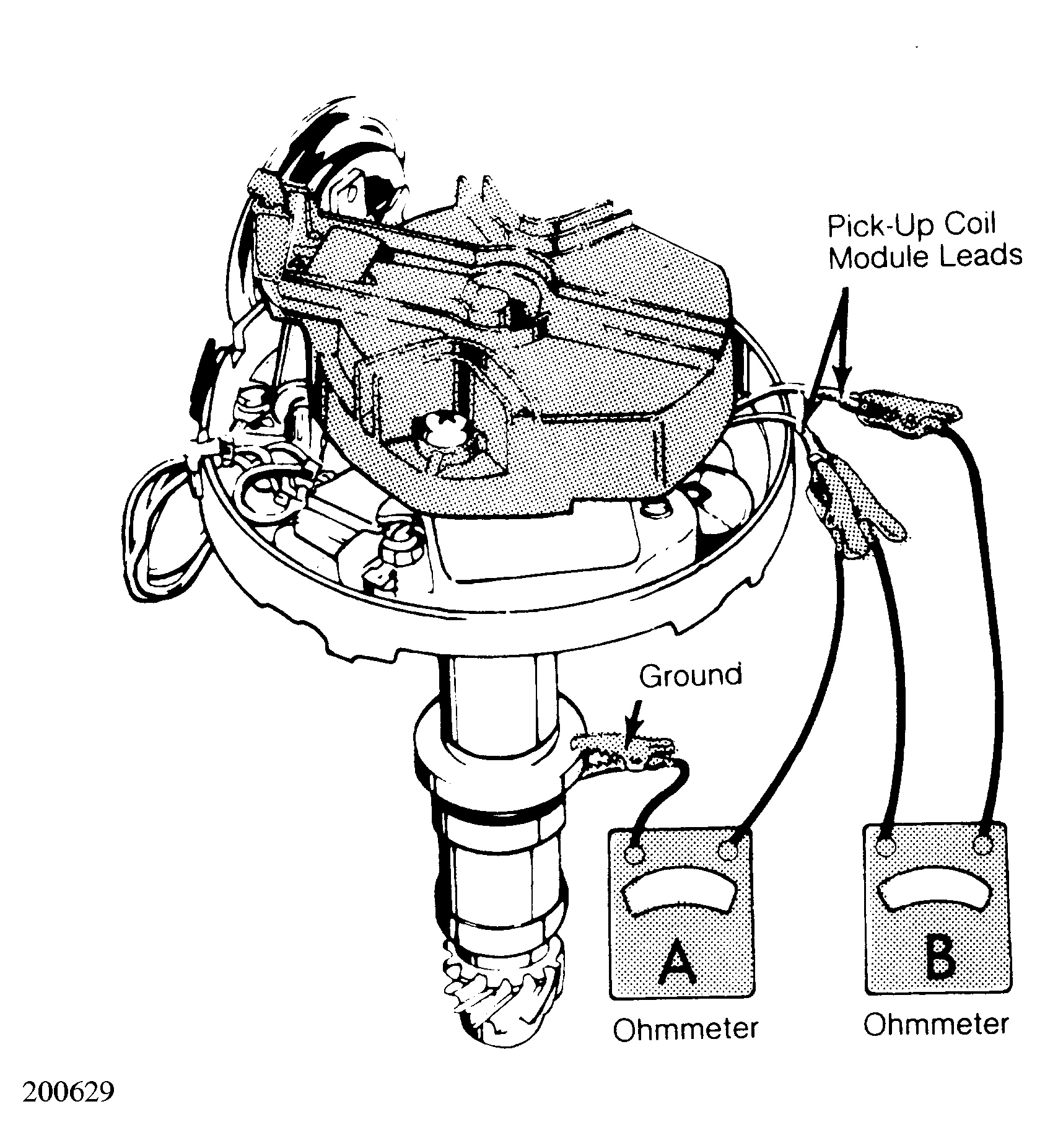 Pick-Up Coil Module Leads

Ground

A

Ohmmeter

B

Ohmmeter

200629