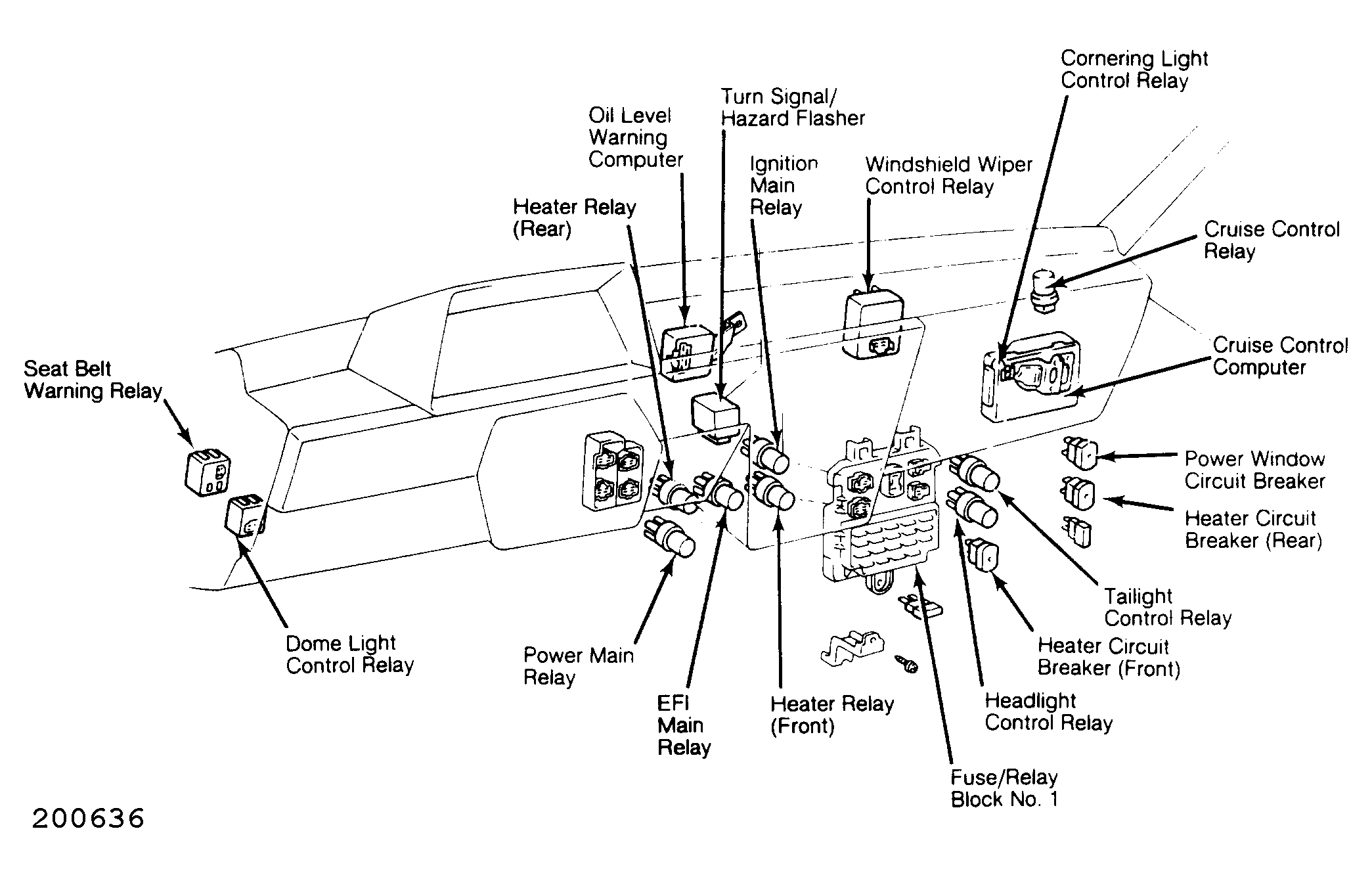 Cornering Light Control Relay

Turn Signal/ Hazard Flasher

Oil Level Warning Computer

Ignition Main Relay

Windshield Wiper Control Relay

Heater Relay (Rear)

Cruise Control Relay

Cruise Control Computer

Seat Belt Warning Relay

Power Window Circuit Breaker

Heater Circuit Breaker (Rear)

Tailight Control Relay

Heater Circuit Breaker (Front)

Dome Light Control Relay

Power Main Relay

EFI Main Relay

Heater Relay (Front)

Headlight Control Relay

Fuse/Relay Block No. 1

200636