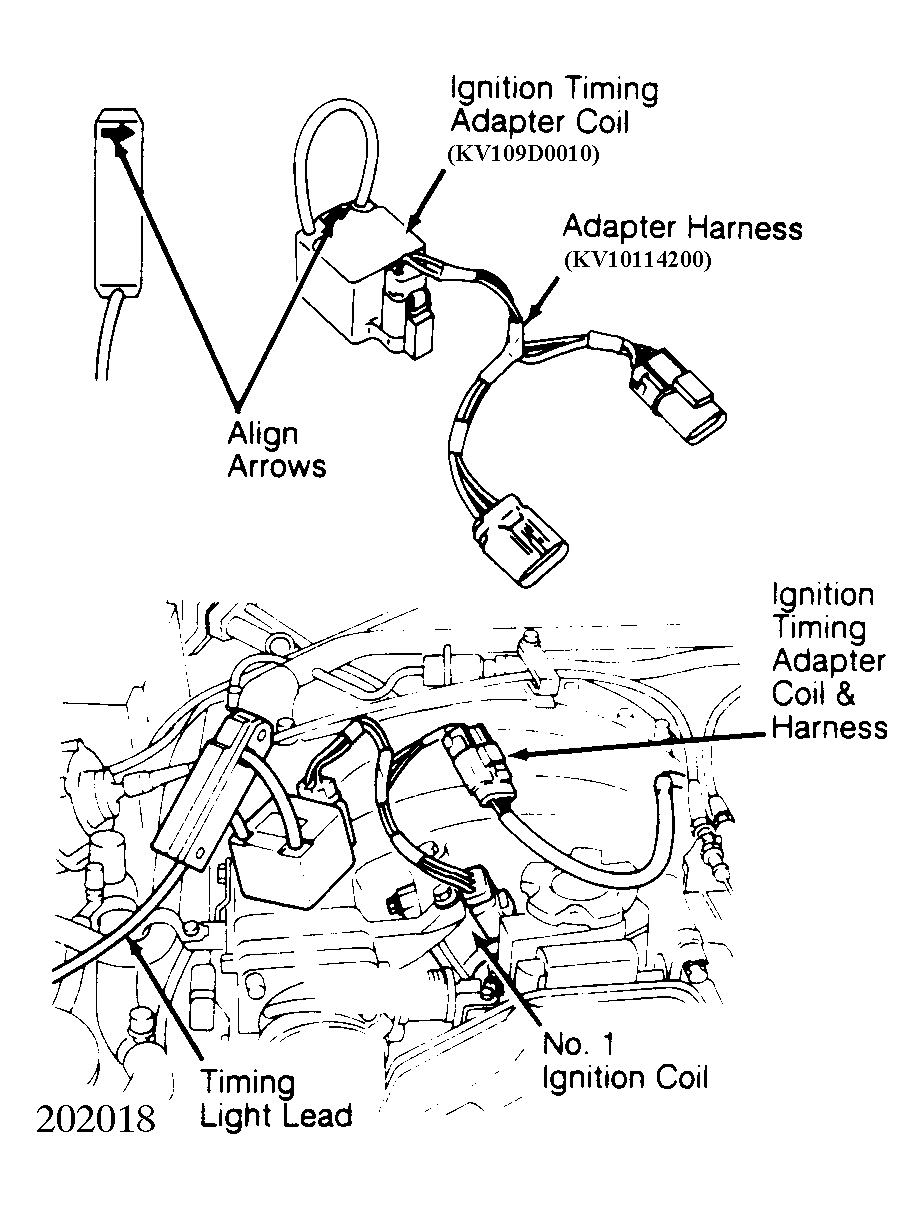 Ignition Timing Adapter Coil
(KV109D0010)

Adapter Harness
(KV10114200)

Align Arrows

Ignition Timing Adapter Coil & Harness

No. 1 Ignition Coil

Timing Light Lead

202018