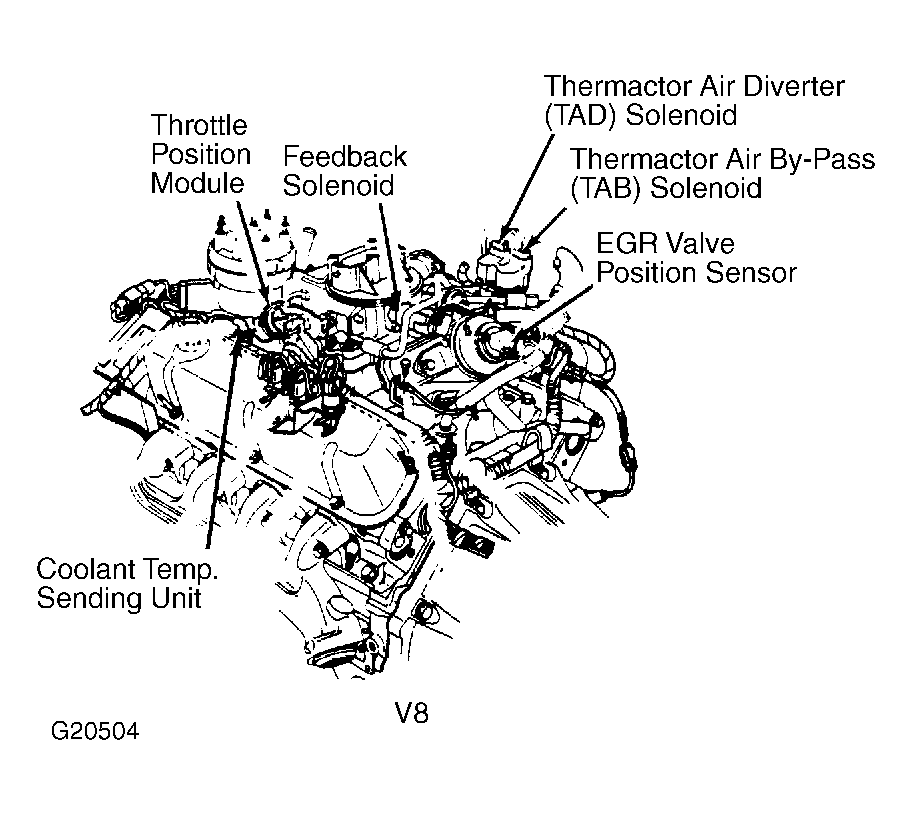 Thermactor Air Diverter (TAD) Solenoid

Throttle Position Module

Feedback Solenoid

Thermactor Air By-Pass (TAB) Solenoid

EGR Valve Position Sensor

Coolant Temp. Sending Unit

V8

G20504