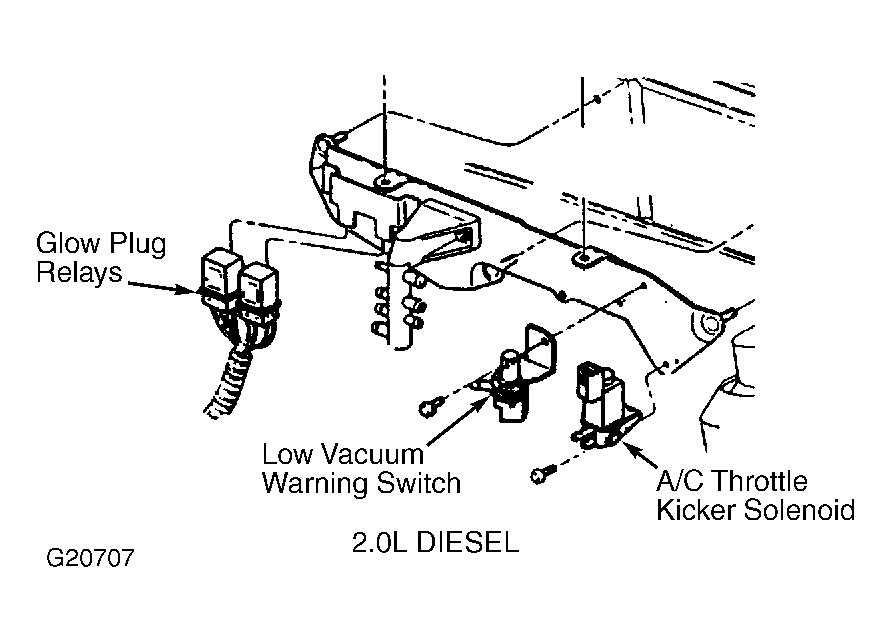 Glow Plug Relays

Low Vacuum Warning Switch

A/C Throttle Kicker Solenoid

2.0L DIESEL

G20707