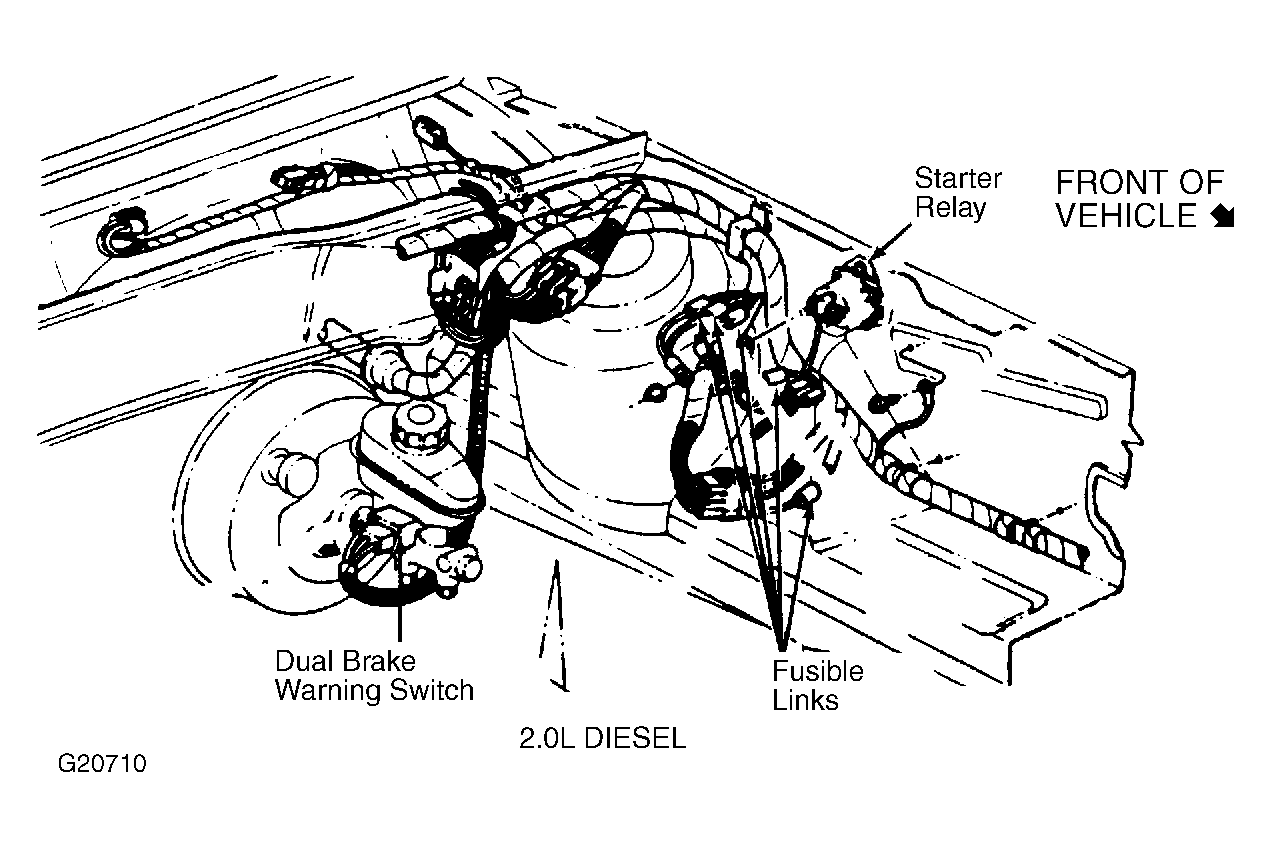 Starter Relay

FRONT OF VEHICLE

Dual Brake Warning Switch

Fusible Links

2.0L DIESEL

G20710