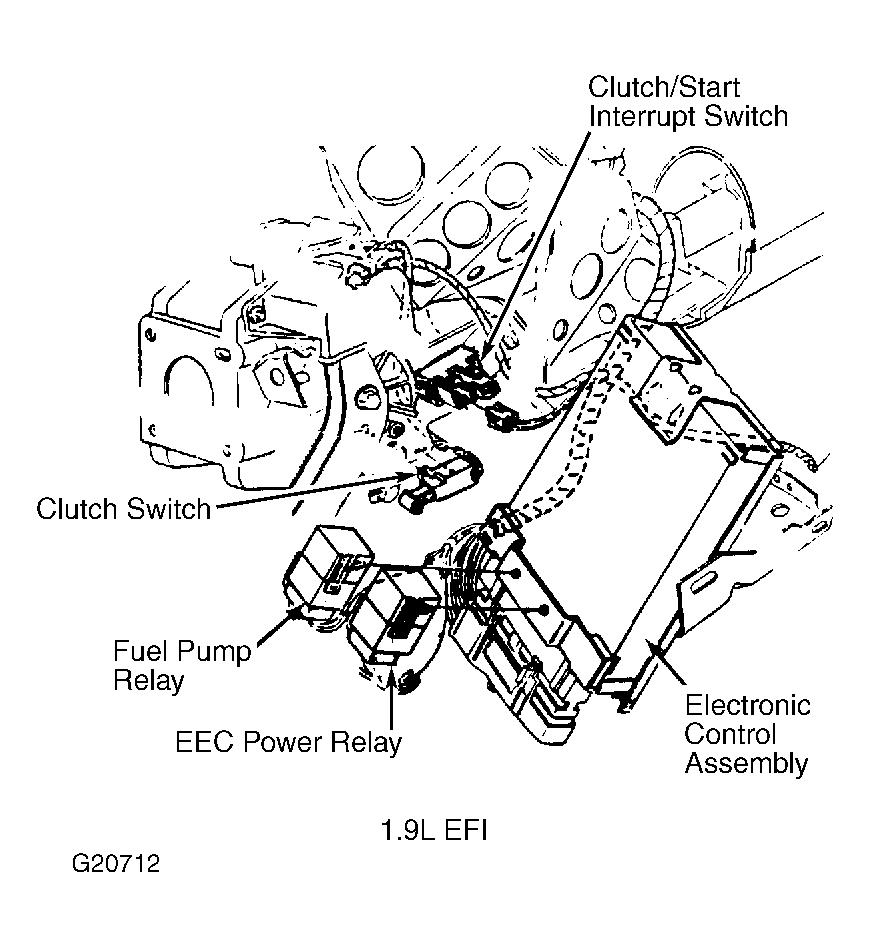 Clutch/Start Interrupt Switch

Clutch Switch

Fuel Pump Relay

EEC Power Relay

Electronic Control Assembly

1.9L EFI

G20712