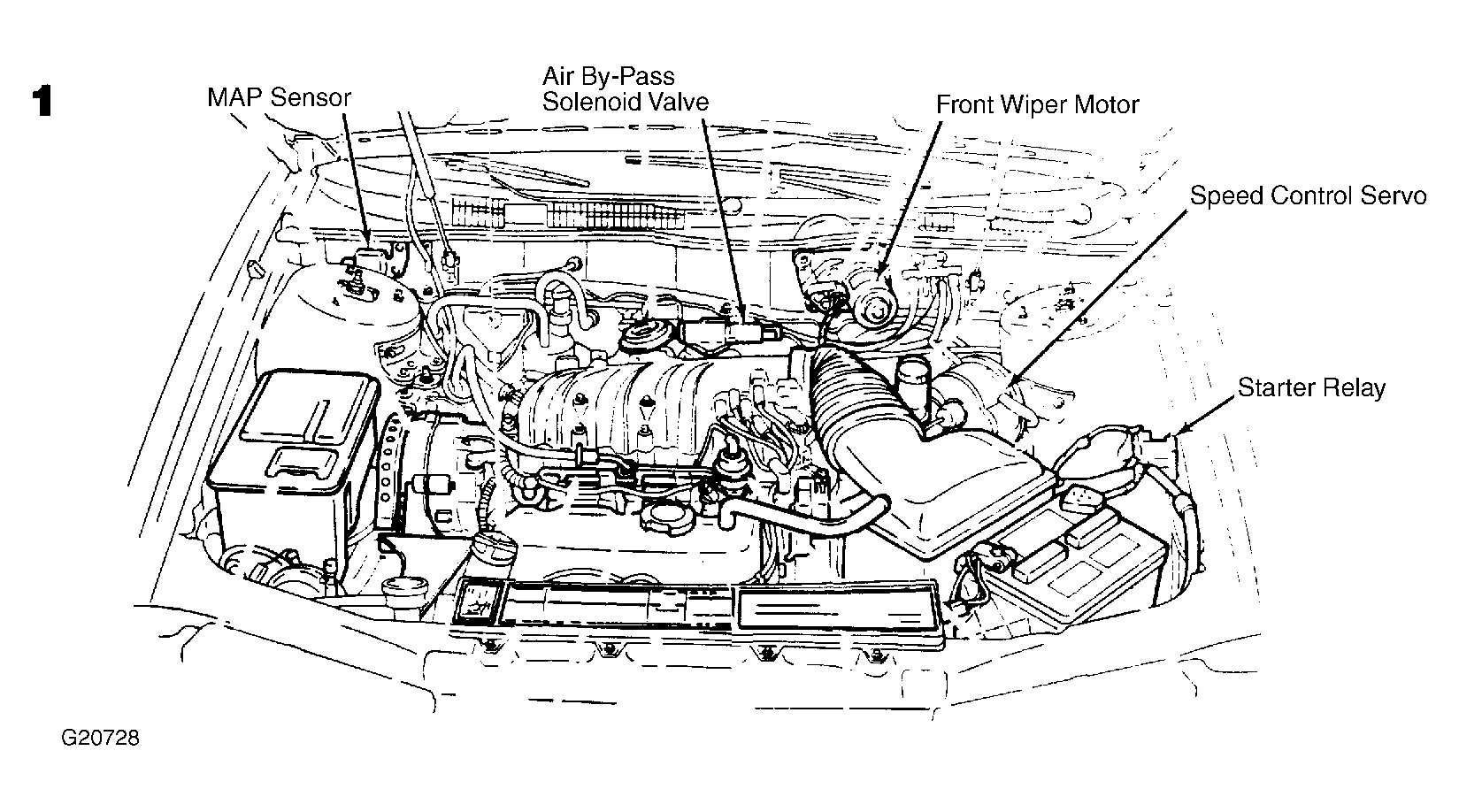 1

MAP Sensor

Air By-Pass
Solenoid Valve

Front Wiper Motor

Speed Control Servo

Starter Relay

G20728