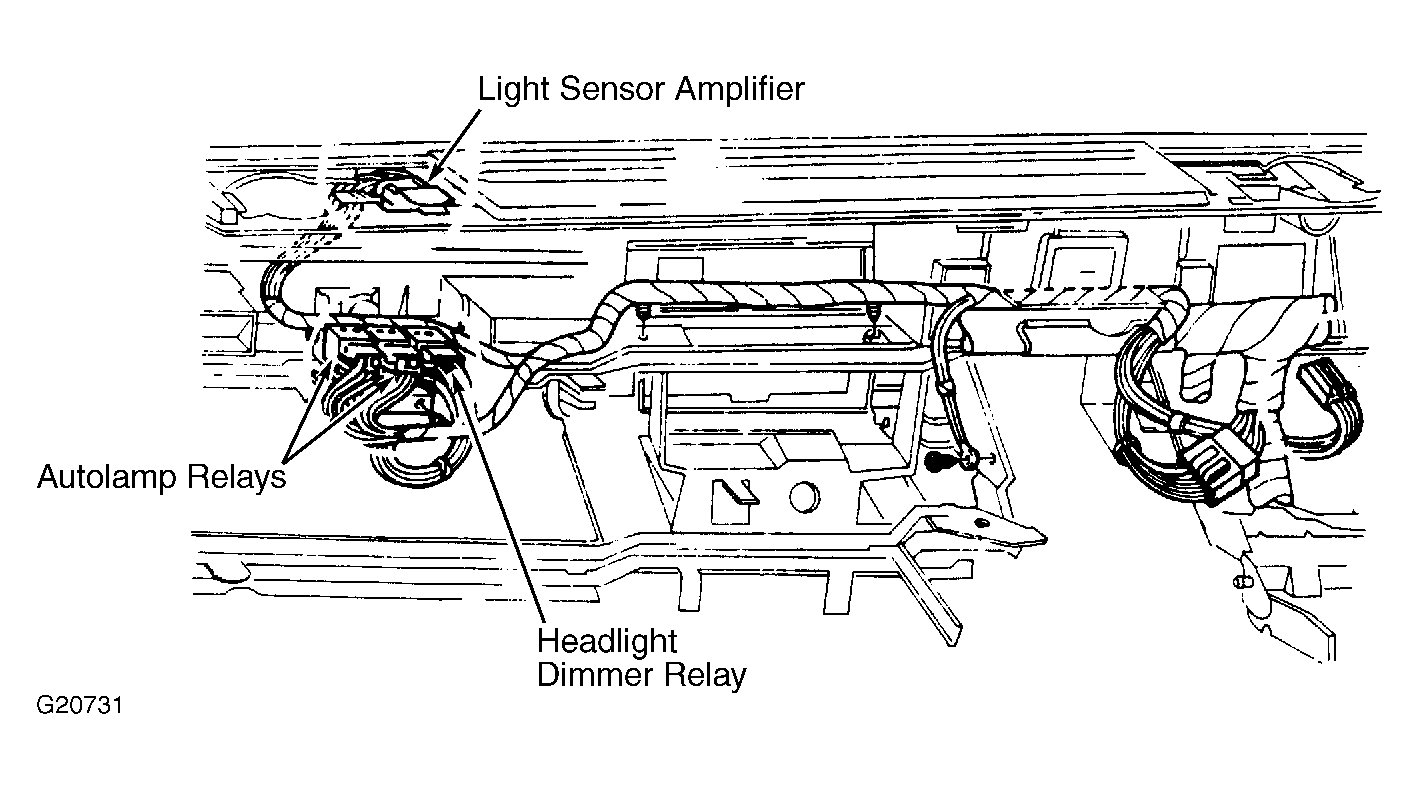 Light Sensor Amplifier

Autolamp Relays

Headlight
Dimmer Relay

G20731