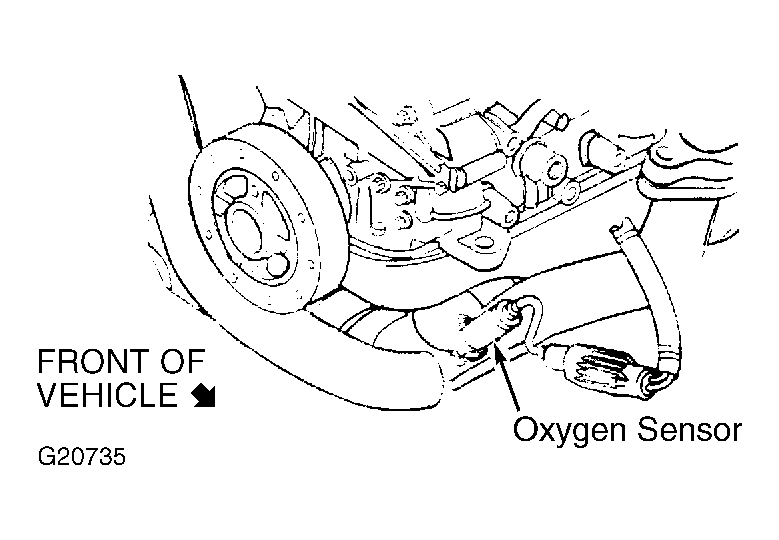 FRONT OF VEHICLE

Oxygen Sensor

G20735