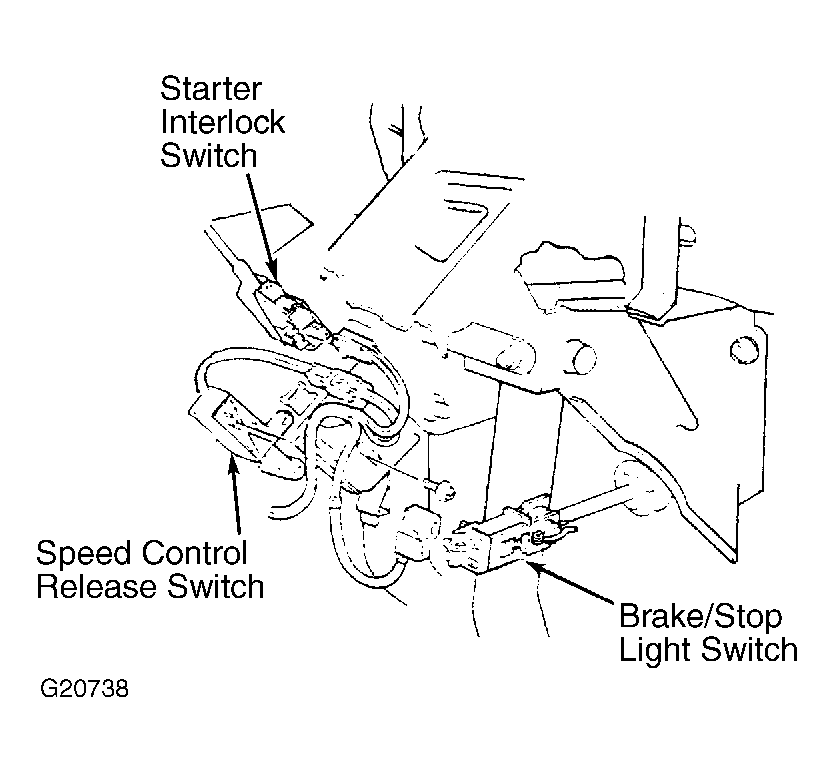 Starter Interlock Switch

Speed Control Release Switch

Brake/Stop Light Switch

G20738