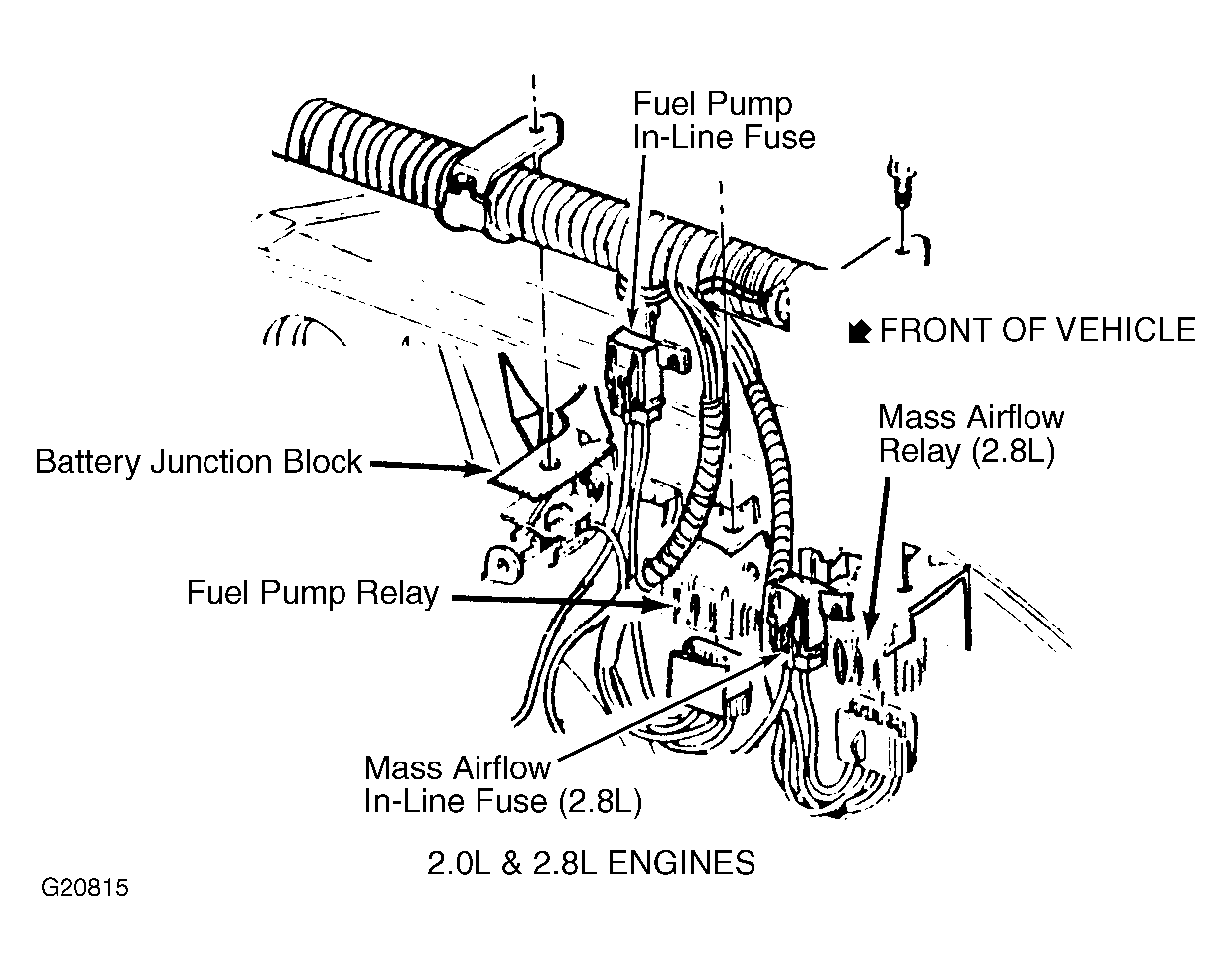 Fuel Pump In-Line Fuse

FRONT OF VEHICLE

Mass Airflow Relay (2.8L)

Battery Junction Block

Fuel Pump Relay

Mass Airflow In-Line Fuse (2.8L)

2.0L & 2.8L ENGINES

G20815