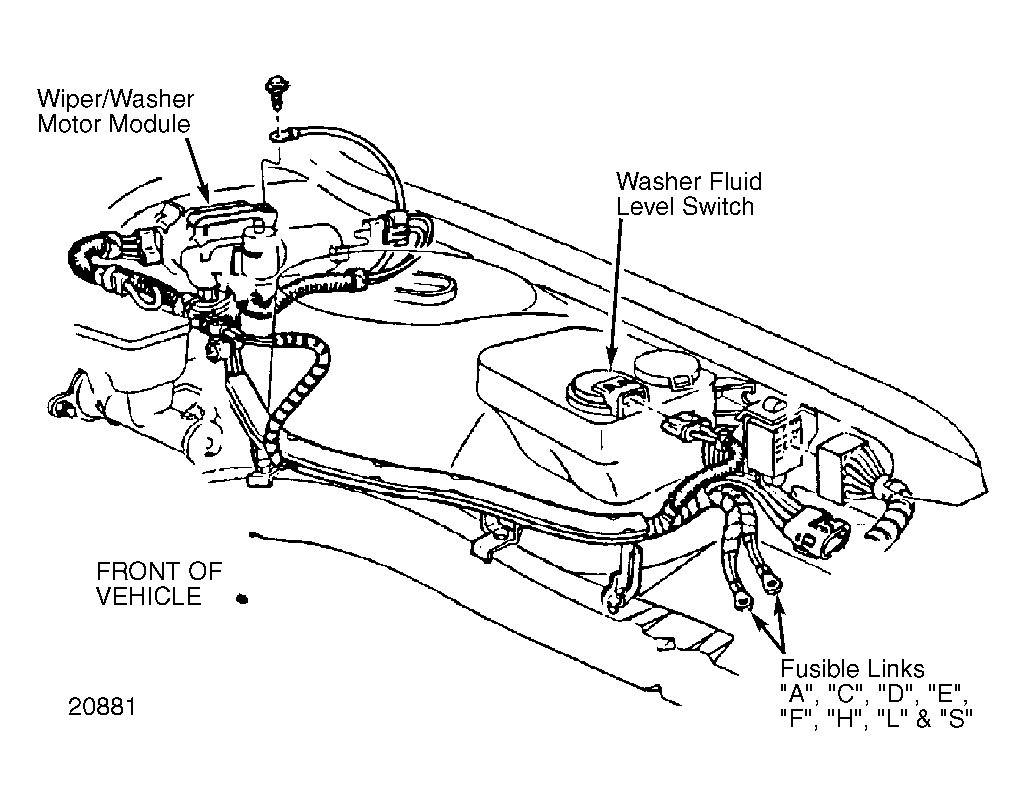 Wiper/Washer Motor Module

Washer Fluid Level Switch

FRONT OF VEHICLE

Fusible Links "A", "C", "D", "E", "F", "H", "L" & "S"

20881