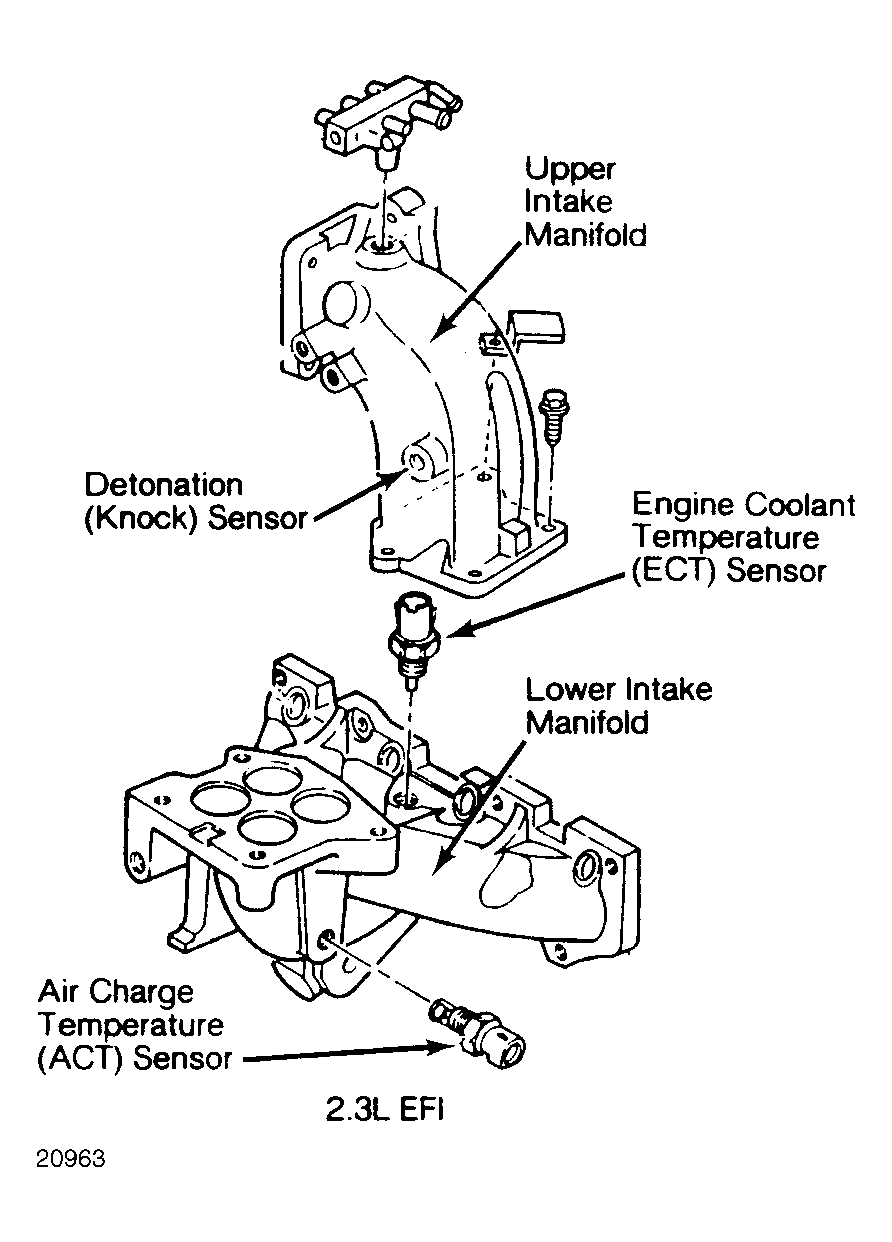 Upper Intake Manifold

Detonation (Knock) Sensor

Engine Coolant Temperature (ECT) Sensor

Lower Intake Manifold

Air Charge Temperature (ACT) Sensor

2.3L EFI

20963