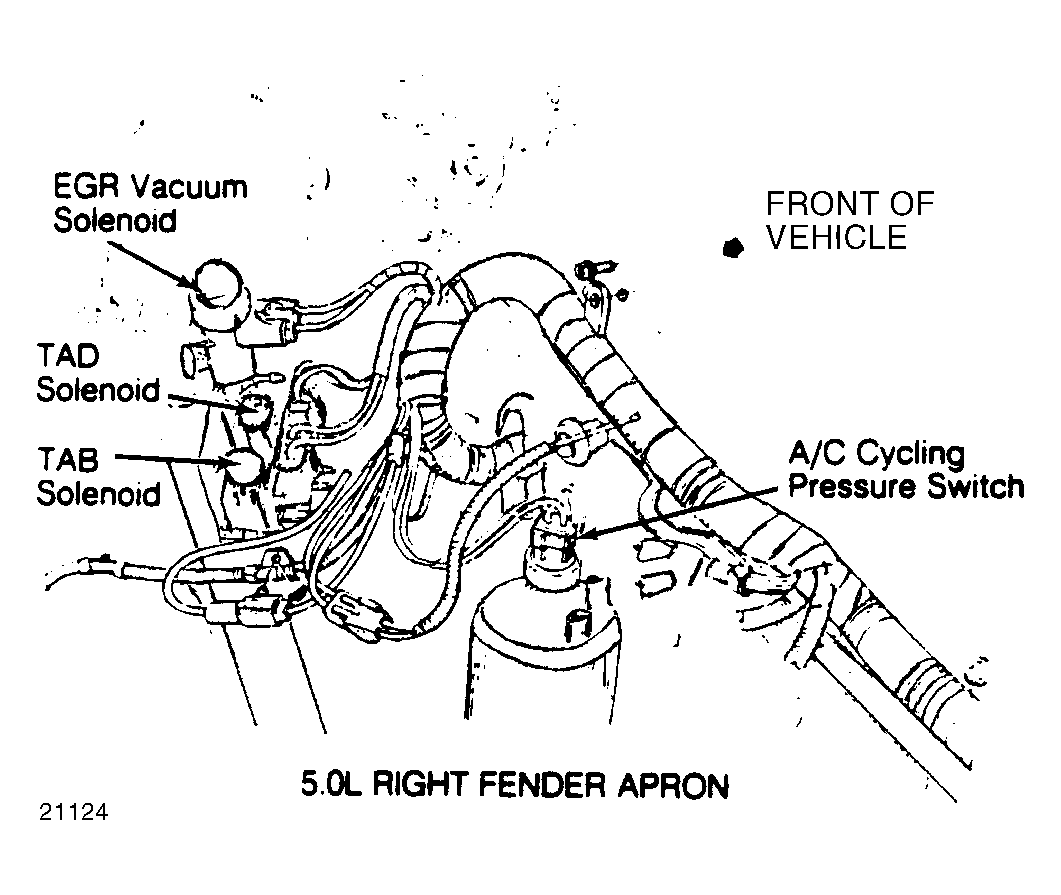 EGR Vacuum Solenoid

FRONT OF VEHICLE

TAD Solenoid

TAB Solenoid

A/C Cycling Pressure Switch

5.0L RIGHT FENDER APRON

21124