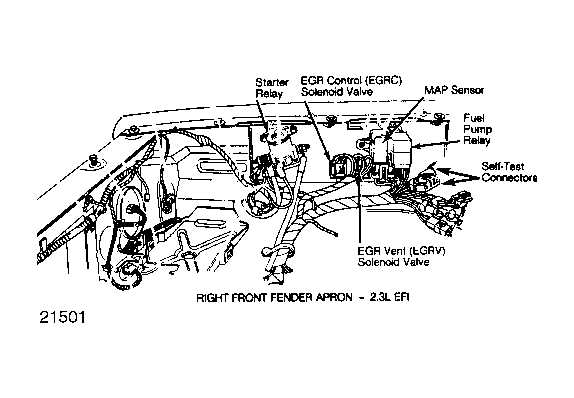 Starter Relay

EGR Control (EGRC) Solenoid Valve

MAP Sensor

Fuel Pump Relay

Self-Test Connectors

EGR Vent (EGRV) Solenoid Valve

RIGHT FRONT FENDER APRON - 2.3L EFI

21501