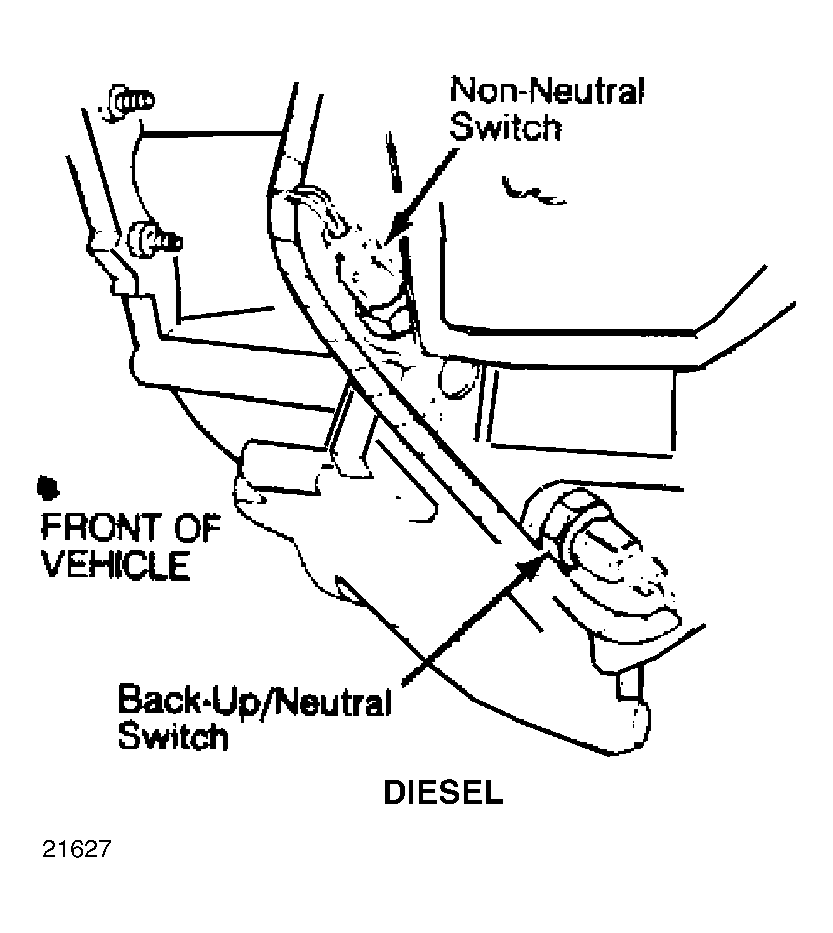 Non-Neutral Switch

FRONT OF VEHICLE

Back-Up/Neutral Switch

DIESEL

21627