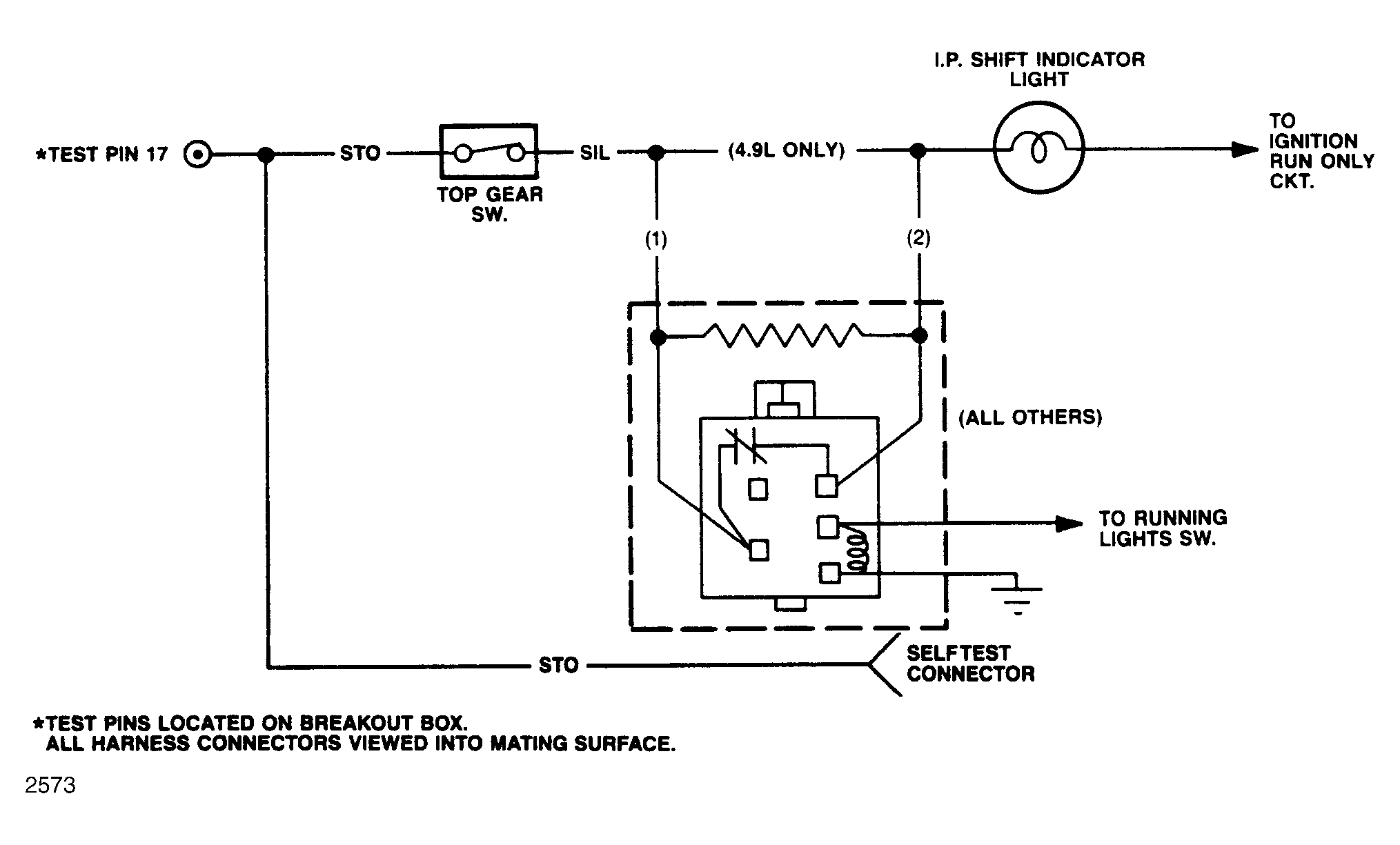 I.P. SHIFT INDICATOR LIGHT

*TEST PIN 17

STO

TOP GEAR SW.

SIL

(4.9L ONLY)

TO IGNITION RUN ONLY CKT.

(1)

(2)

(ALL OTHERS)

TO RUNNING LIGHTS SW.

STO

SELFTEST CONNECTOR

*TEST PINS LOCATED ON BREAKOUT BOX.
ALL HARNESS CONNECTORS VIEWED INTO MATING SURFACE.

2573